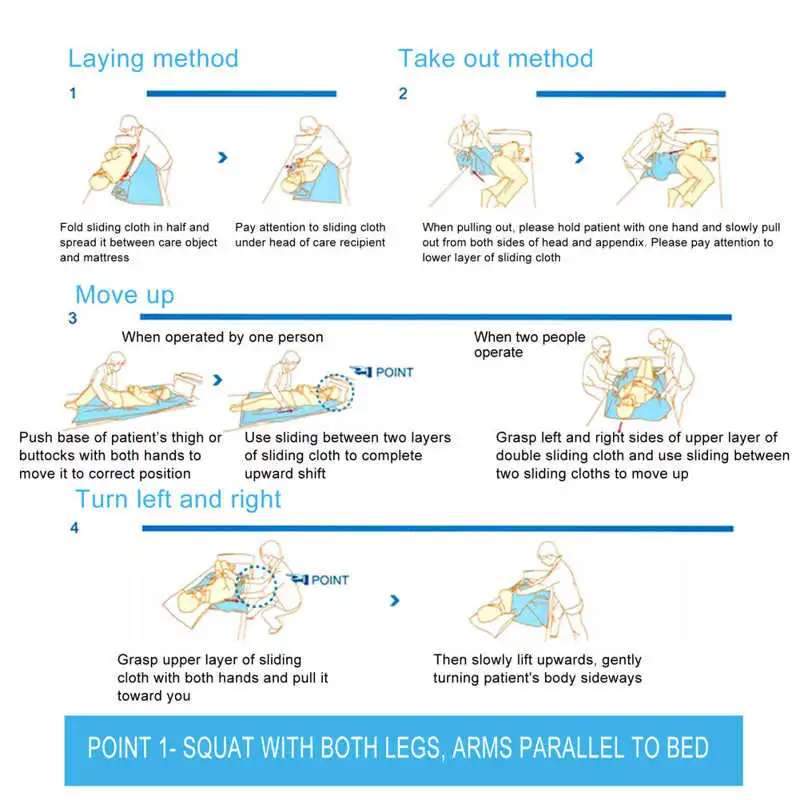 Laying method

1

Fold sliding cloth in half and spread it between care object and mattress

Pay attention to sliding cloth under head of care recipient

Take out method

2

When pulling out, please hold patient with one hand and slowly pull out from both sides of head and appendix. Please pay attention to lower layer of sliding cloth

Move up

3

When operated by one person

POINT

Push base of patient's thigh or buttocks with both hands to move it to correct position

Use sliding between two layers of sliding cloth to complete upward shift

When two people operate

Grasp left and right sides of upper layer of double sliding cloth and use sliding between two sliding cloths to move up

Turn left and right

4

POINT

Grasp upper layer of sliding cloth with both hands and pull it toward you

Then slowly lift upwards, gently turning patient's body sideways

POINT 1- SQUAT WITH BOTH LEGS, ARMS PARALLEL TO BED