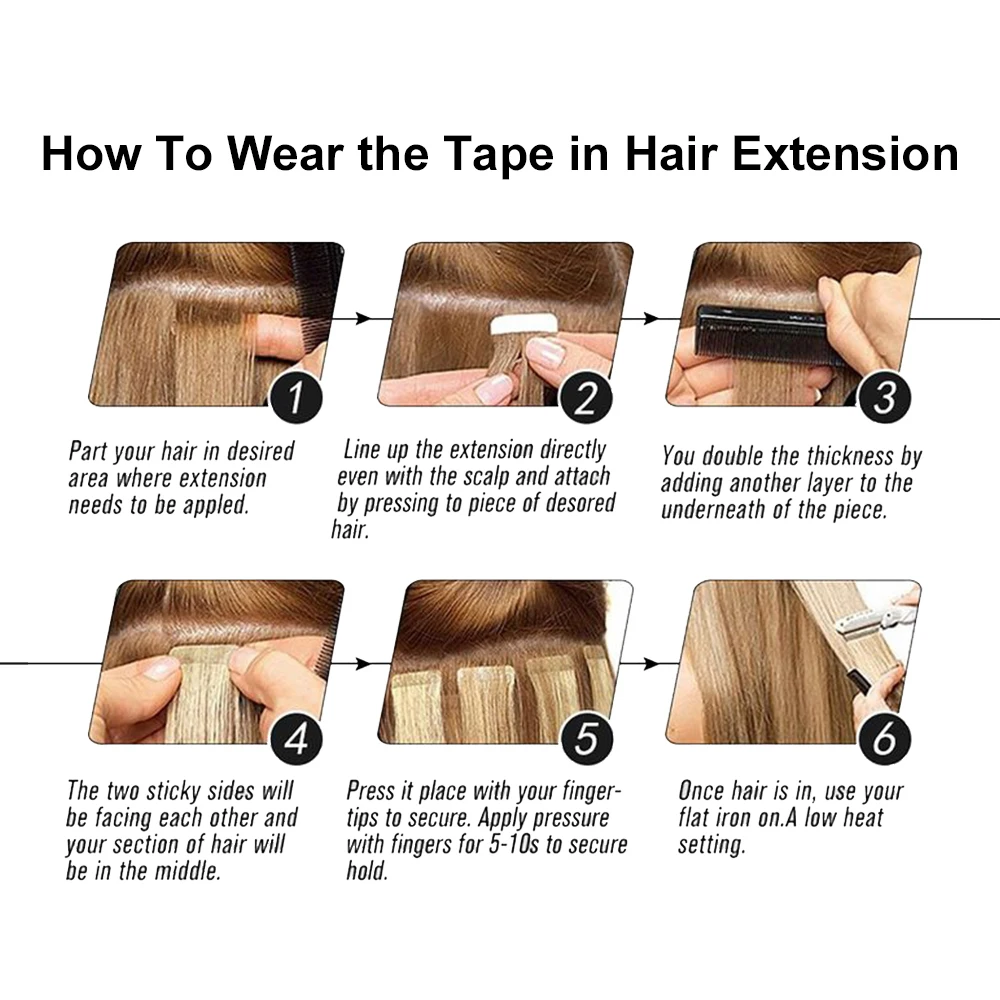 How To Wear the Tape in Hair Extension

1

Part your hair in desired area where extension needs to be appled.

2

Line up the extension directly even with the scalp and attach by pressing to piece of desored hair.

3

You double the thickness by adding another layer to the underneath of the piece.

4

The two sticky sides will be facing each other and your section of hair will be in the middle.

5

Press it place with your fingertips to secure. Apply pressure with fingers for 5-10s to secure hold.

6

Once hair is in, use your flat iron on.A low heat setting.