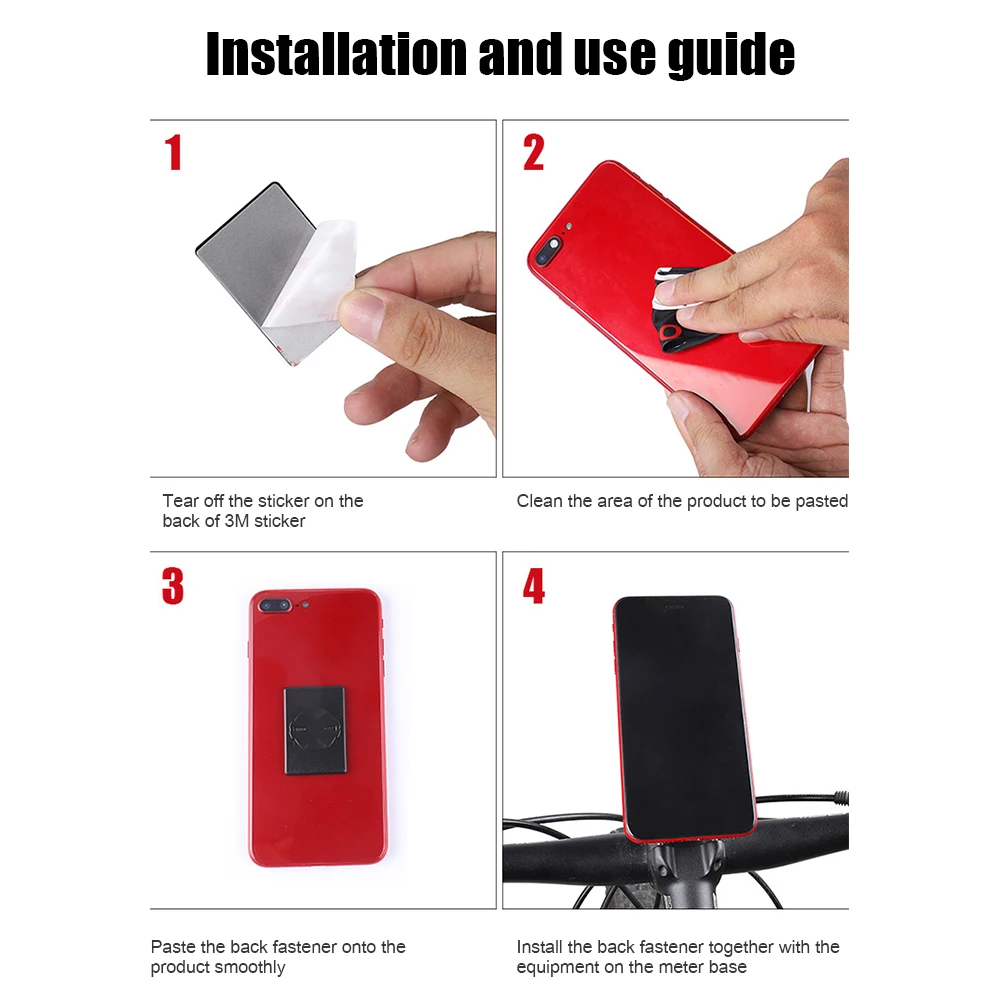 Installation and use guide

1

Tear off the sticker on the back of 3M sticker

2

Clean the area of the product to be pasted

3

Paste the back fastener onto the product smoothly

4

Install the back fastener together with the equipment on the meter base