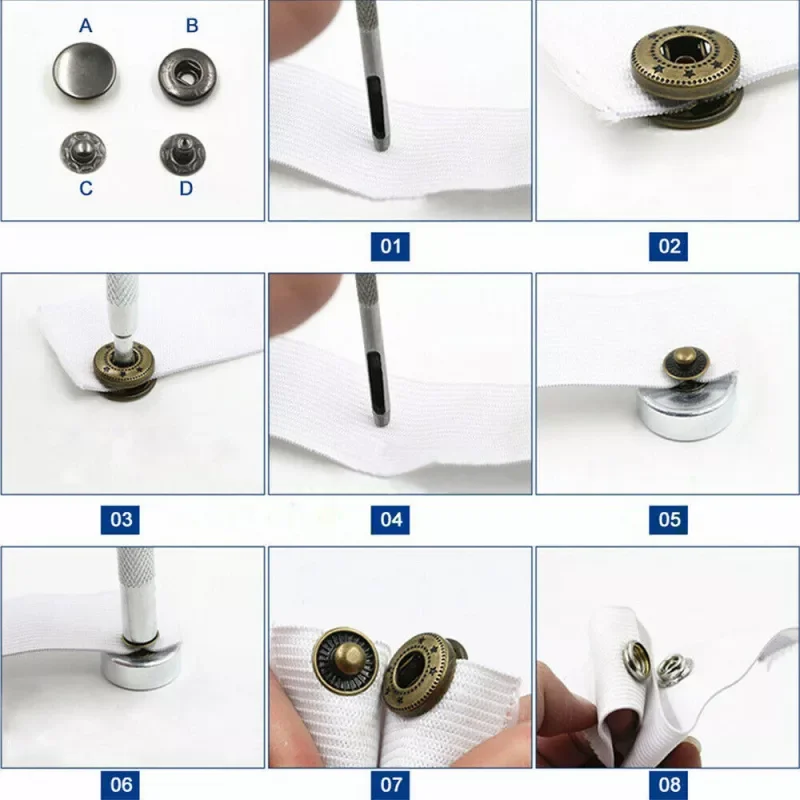 A
B
C
D
01
02
03
04
05
06
07
08