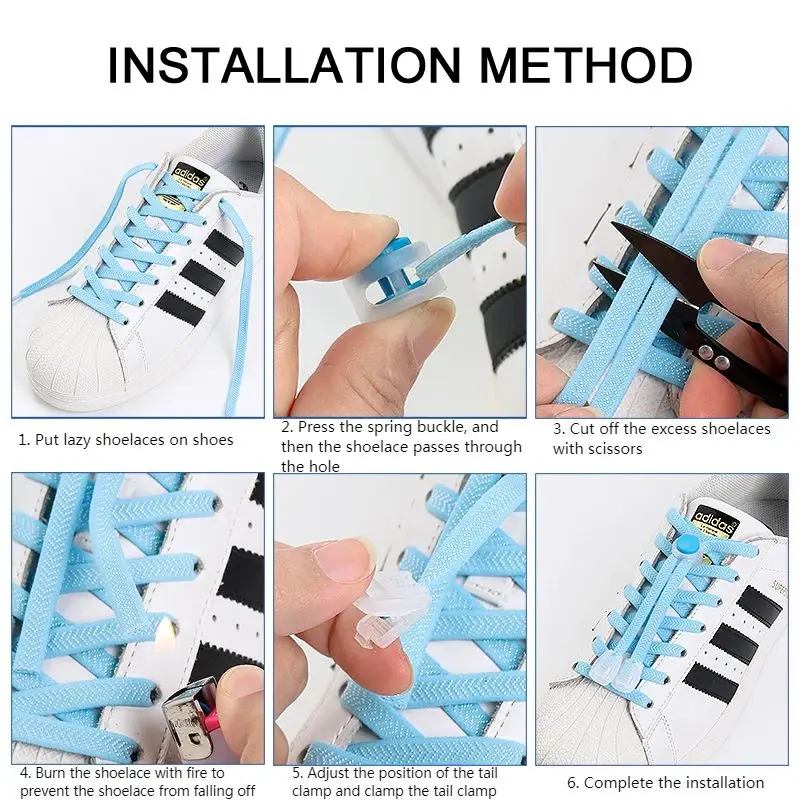 INSTALLATION METHOD

adidas

1. Put lazy shoelaces on shoes

2. Press the spring buckle, and then the shoelace passes through the hole

3. Cut off the excess shoelaces with scissors

adidas

4. Burn the shoelace with fire to prevent the shoelace from falling off

5. Adjust the position of the tail clamp and clamp the tail clamp

6. Complete the installation