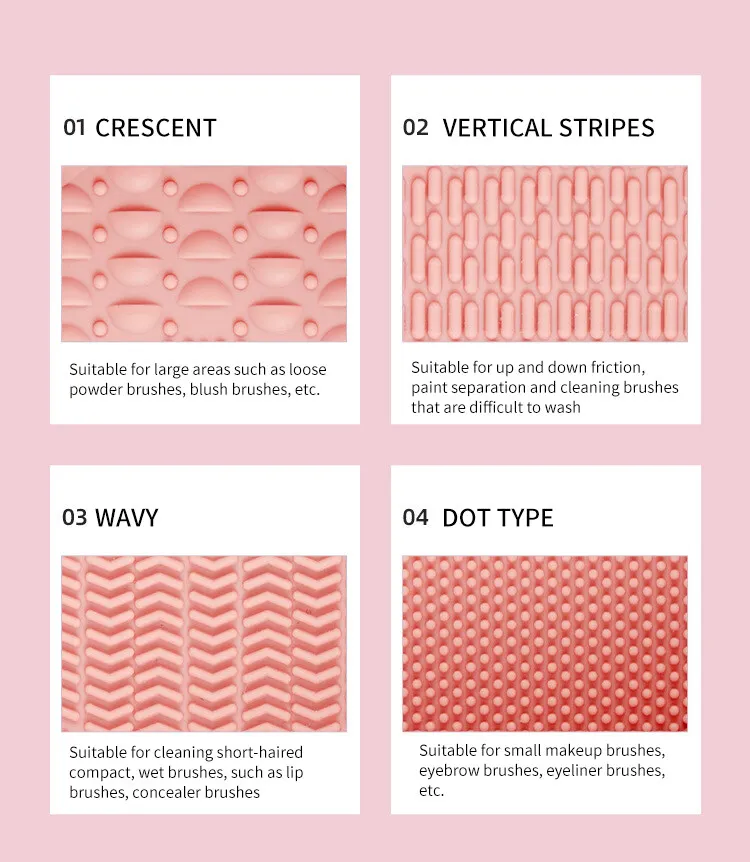 01 CRESCENT

Suitable for large areas such as loose powder brushes, blush brushes, etc.

02 VERTICAL STRIPES

Suitable for up and down friction, paint separation and cleaning brushes that are difficult to wash

03 WAVY

Suitable for cleaning short-haired compact, wet brushes, such as lip brushes, concealer brushes

04 DOT TYPE

Suitable for small makeup brushes, eyebrow brushes, eyeliner brushes, etc.