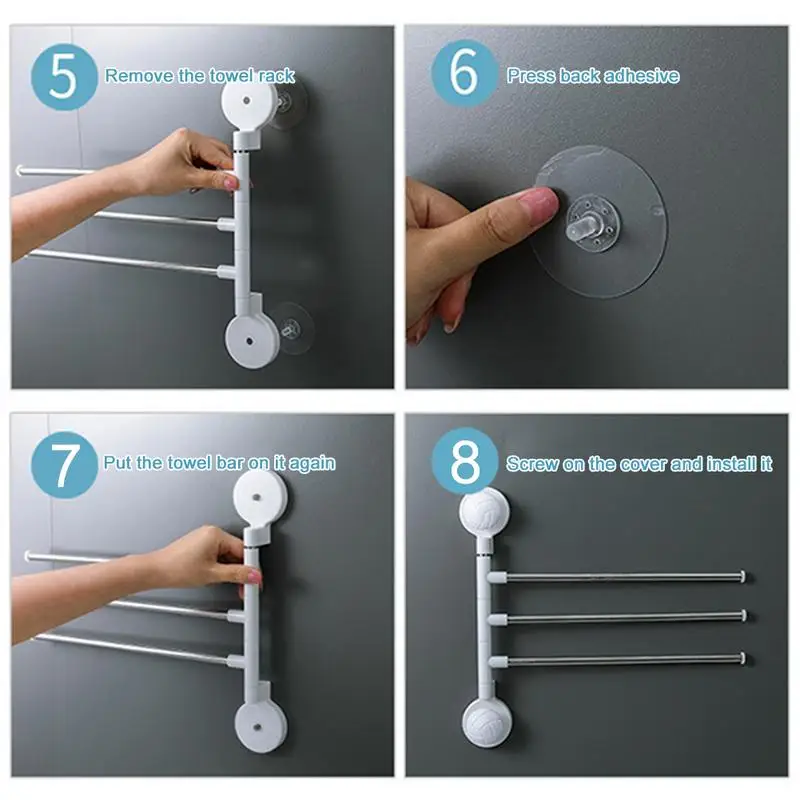 5 Remove the towel rack

6 Press back adhesive

7 Put the towel bar on it again

8 Screw on the cover and install it