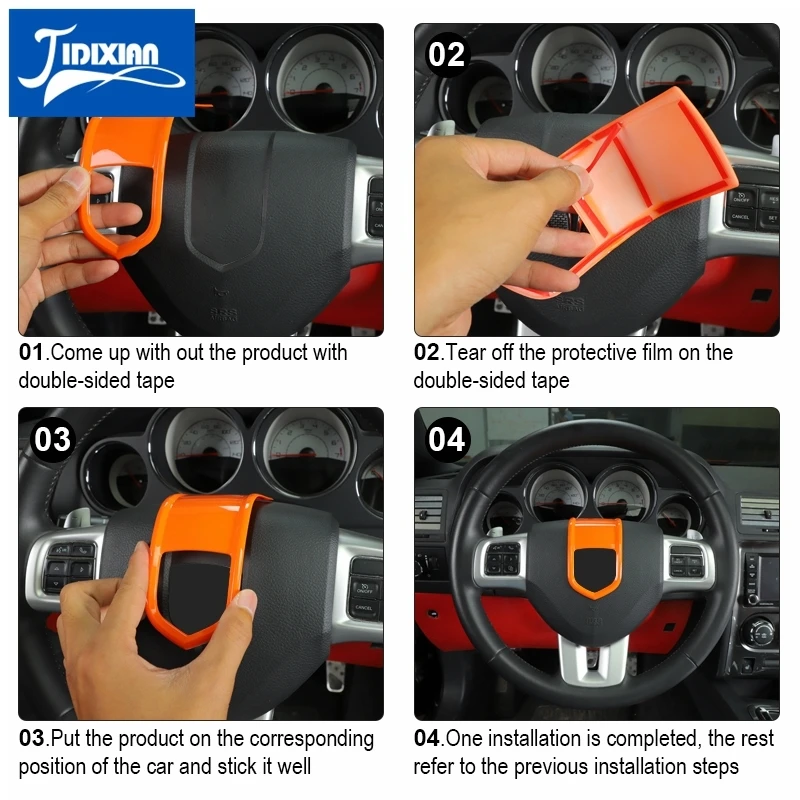 JIDIXIAN

02

01.Come up with out the product with double-sided tape

02.Tear off the protective film on the double-sided tape

03

04

03.Put the product on the corresponding position of the car and stick it well

04.One installation is completed, the rest refer to the previous installation steps