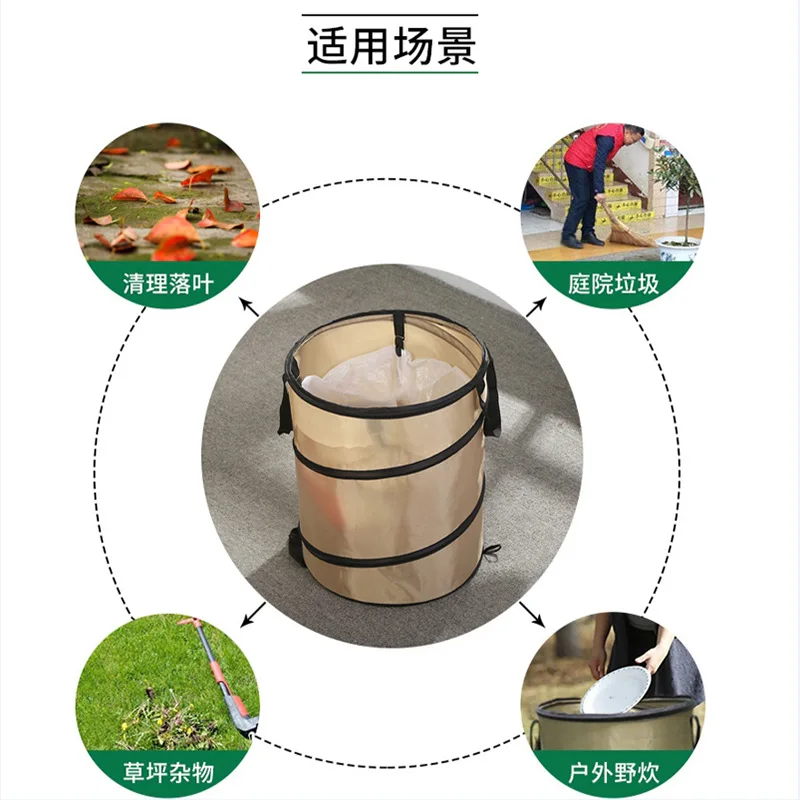 适用场景

清理落叶

庭院垃圾

草坪杂物

户外野炊