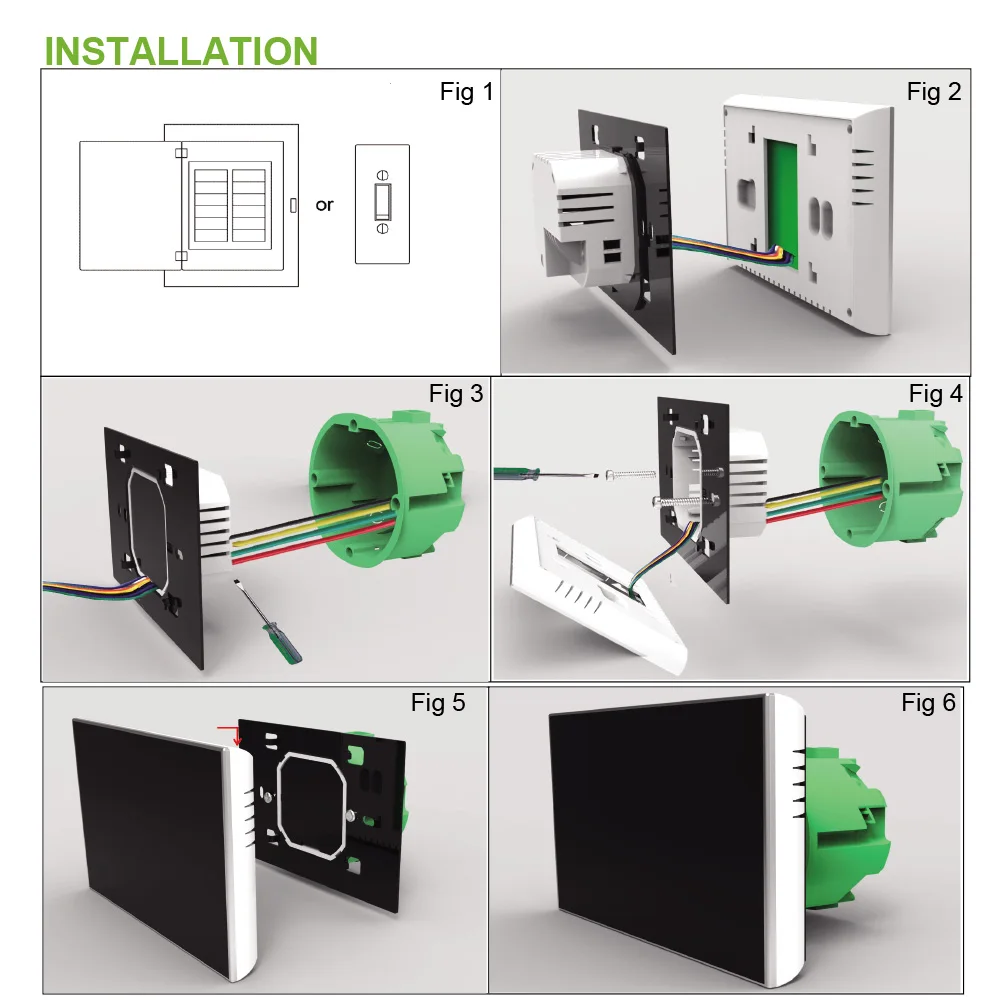 INSTALLATION

Fig 1

or

Fig 2

Fig 3

Fig 4

Fig 5

Fig 6