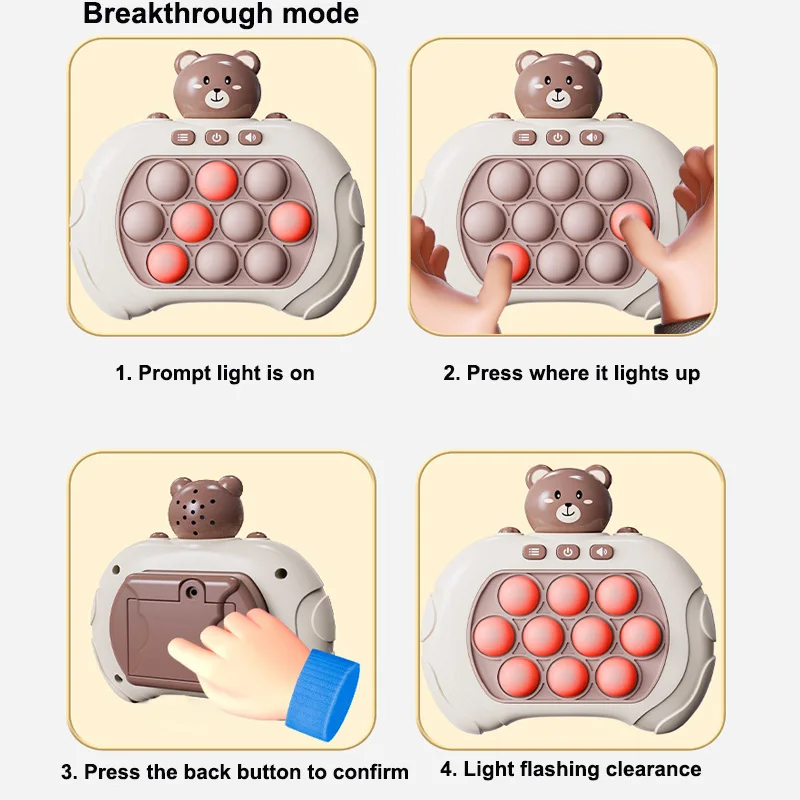 Breakthrough mode

1. Prompt light is on

2. Press where it lights up

3. Press the back button to confirm

4. Light flashing clearance