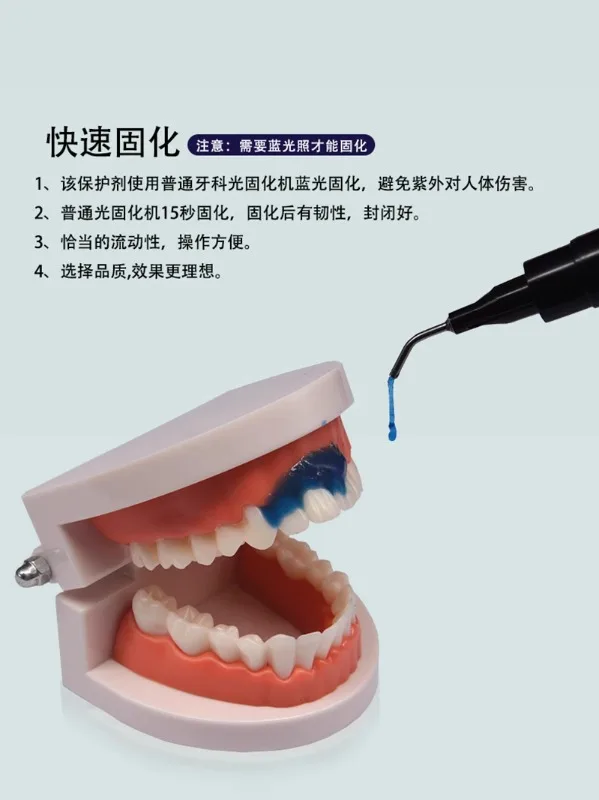 快速固化 注意：需要蓝光照才能固化

1、该保护剂使用普通牙科光固化机蓝光固化，避免紫外对人体伤害。

2、普通光固化机15秒固化，固化后有韧性，封闭好。

3、恰当的流动性，操作方便。

4、选择品质,效果更理想。