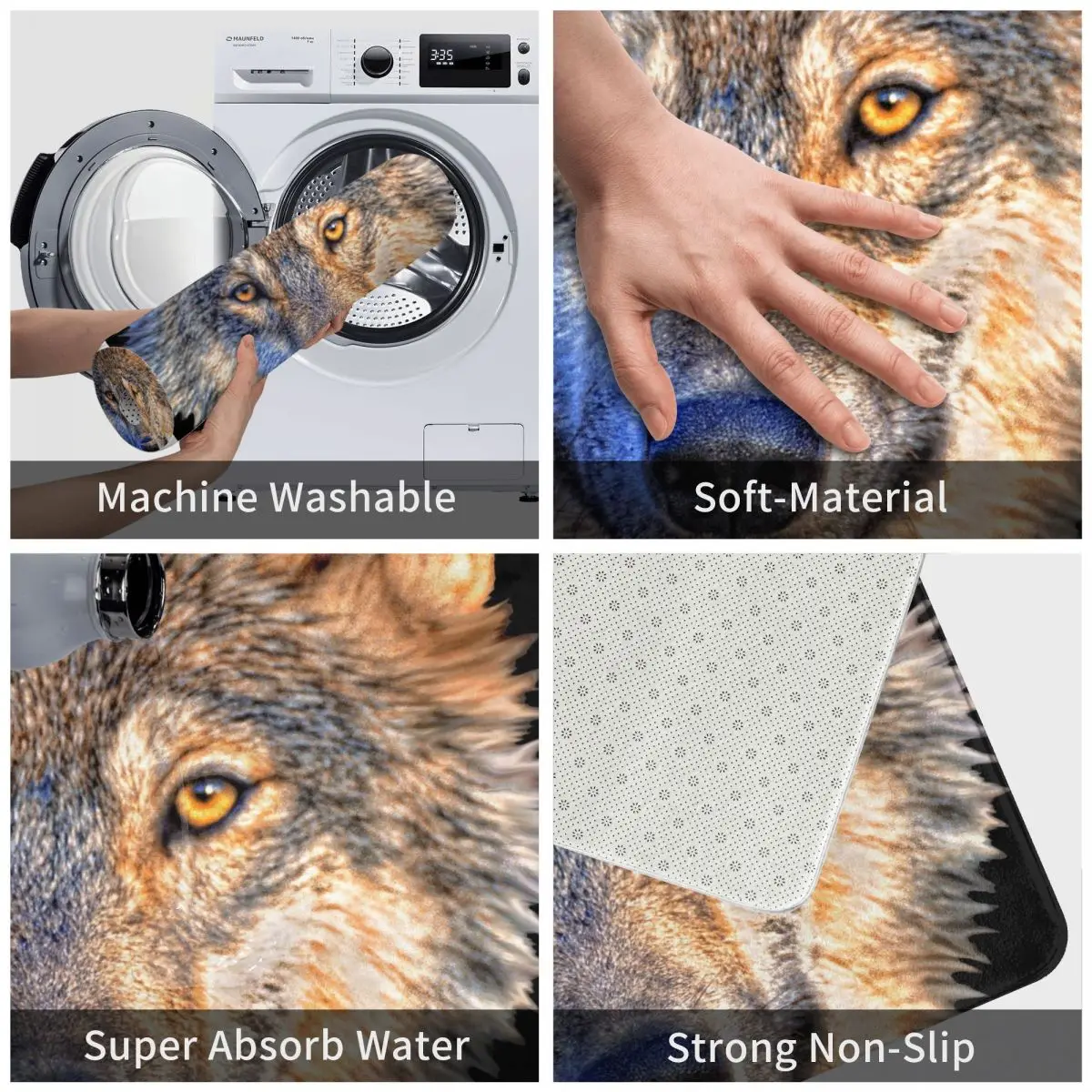 MAUNFELD

3:35

Machine Washable

Soft-Material

Super Absorb Water

Strong Non-Slip