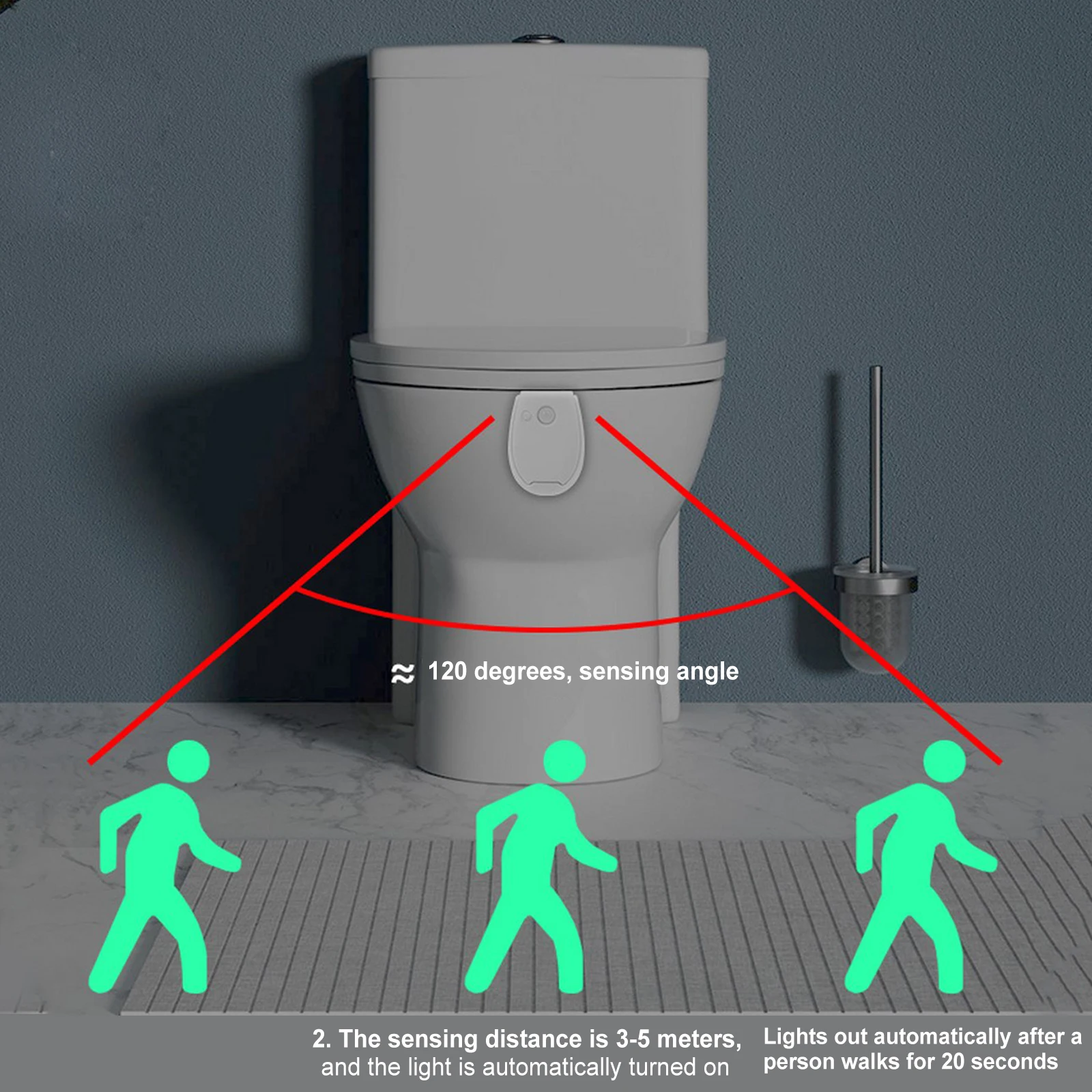 ≈ 120 degrees, sensing angle

2. The sensing distance is 3-5 meters, and the light is automatically turned on

Lights out automatically after a person walks for 20 seconds