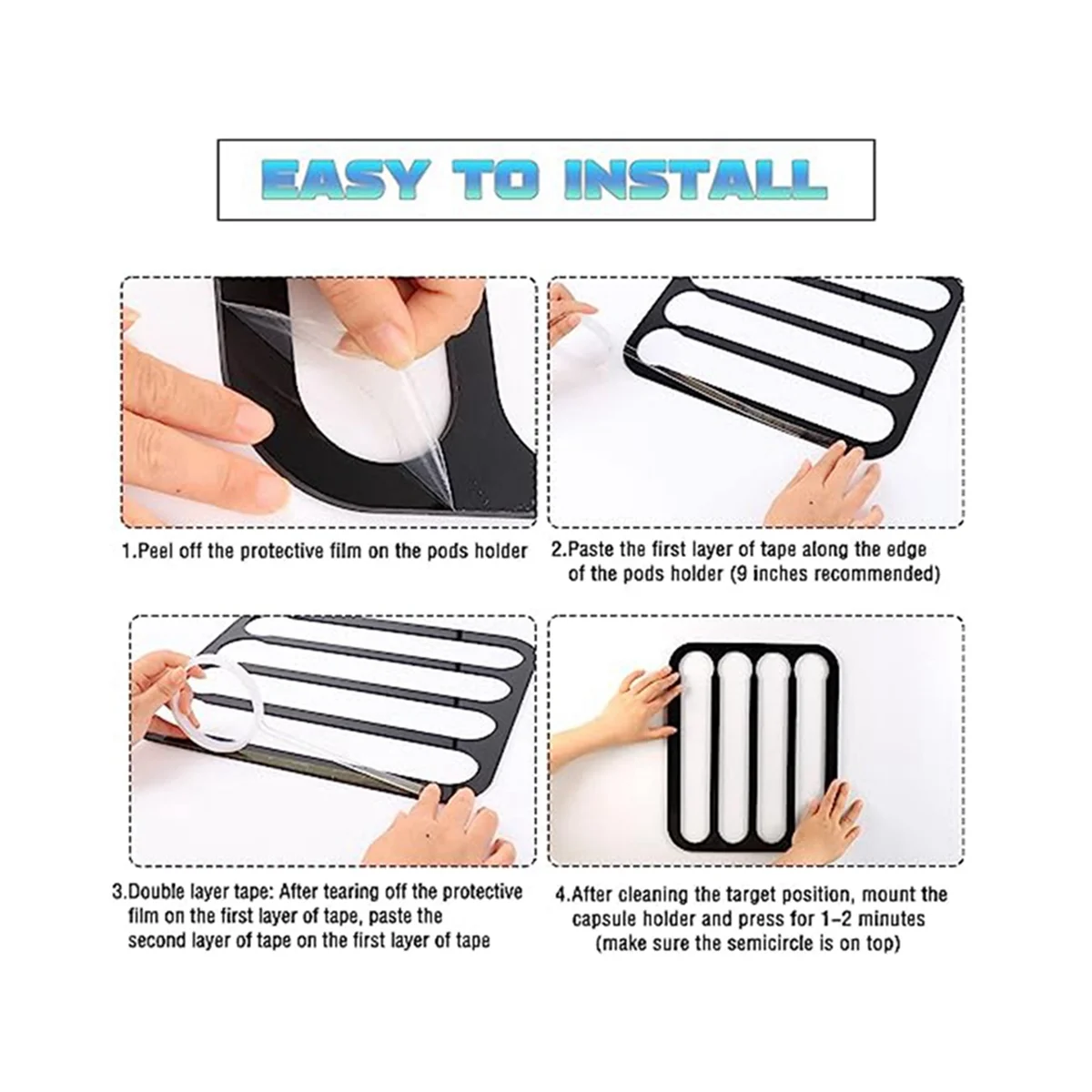 EASY TO INSTALL

1.Peel off the protective film on the pods holder

2.Paste the first layer of tape along the edge of the pods holder (9 inches recommended)

3.Double layer tape: After tearing off the protective film on the first layer of tape, paste the second layer of tape on the first layer of tape

4.After cleaning the target position, mount the capsule holder and press for 1-2 minutes (make sure the semicircle is on top)