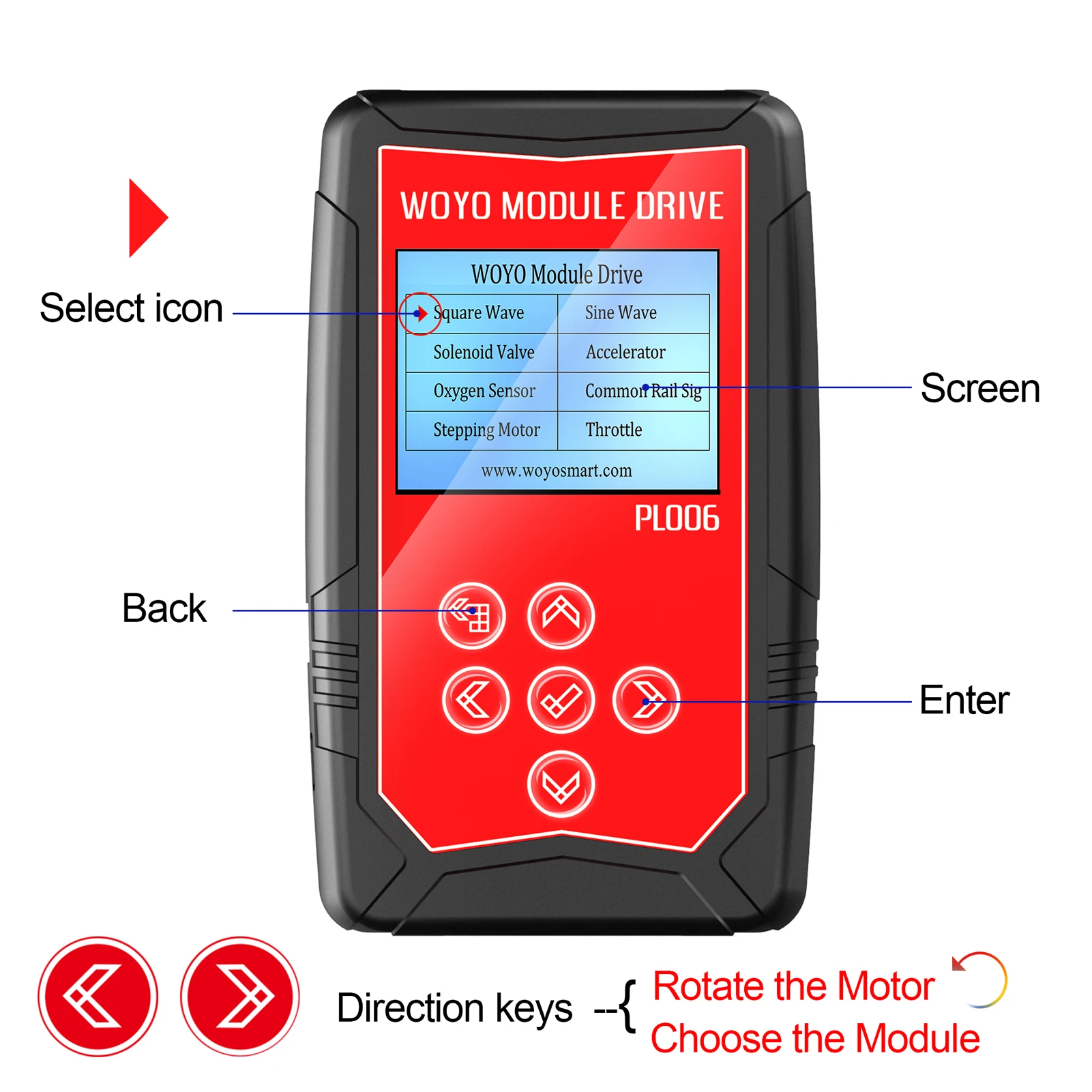 Select icon

WOYO MODULE DRIVE

WOYO Module Drive

| Square Wave | Sine Wave |
|---|---|
| Solenoid Valve | Accelerator |
| Oxygen Sensor | Common Rail Sig |
| Stepping Motor | Throttle |

www.woyosmart.com

Screen

PL006

Back

Enter

Direction keys --{ Rotate the Motor
Choose the Module