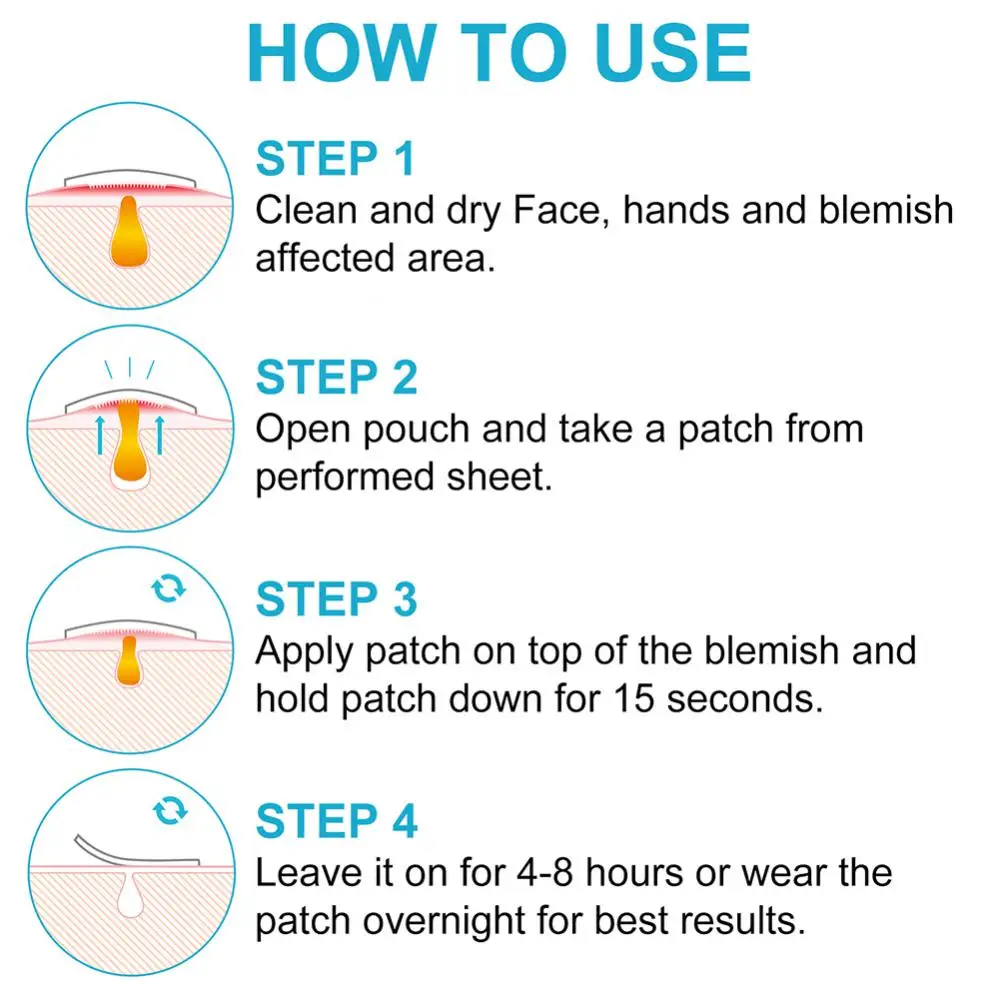 HOW TO USE

STEP 1
Clean and dry Face, hands and blemish affected area.

STEP 2
Open pouch and take a patch from performed sheet.

STEP 3
Apply patch on top of the blemish and hold patch down for 15 seconds.

STEP 4
Leave it on for 4-8 hours or wear the patch overnight for best results.