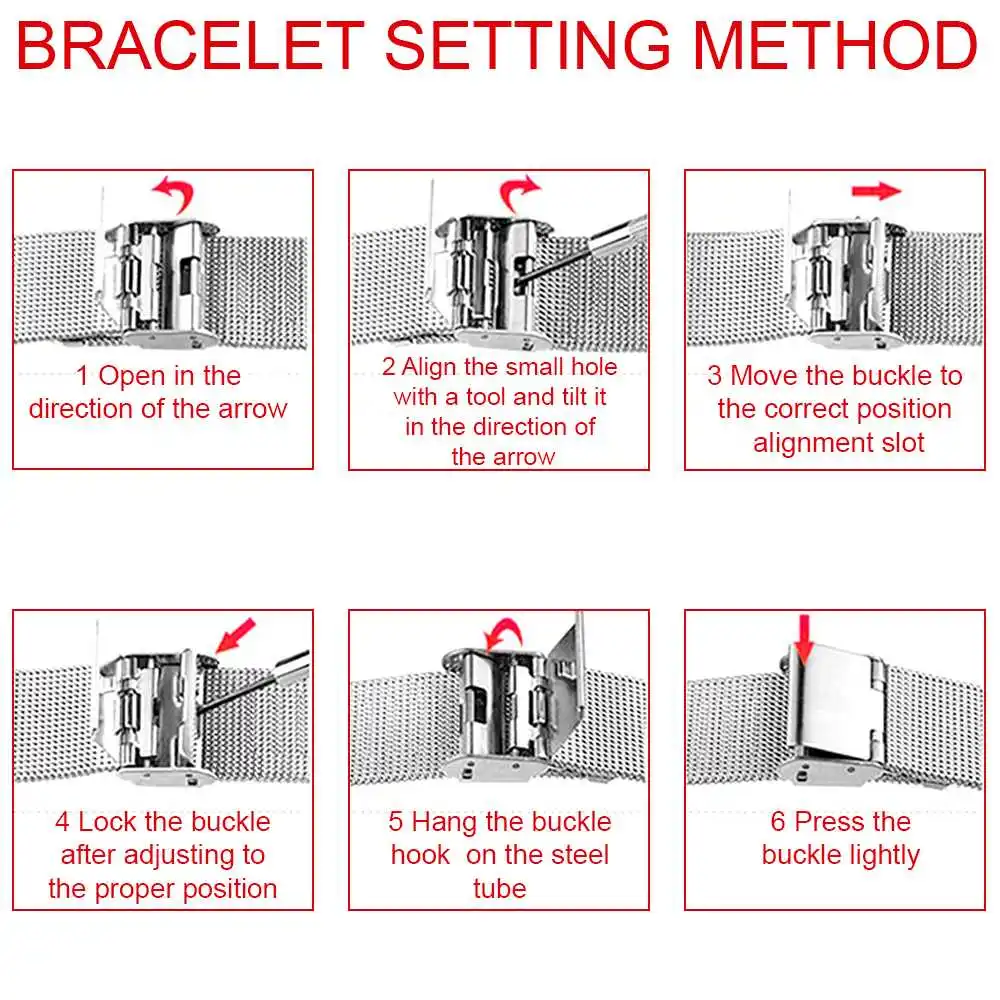 BRACELET SETTING METHOD

1 Open in the direction of the arrow

2 Align the small hole with a tool and tilt it in the direction of the arrow

3 Move the buckle to the correct position alignment slot

4 Lock the buckle after adjusting to the proper position

5 Hang the buckle hook on the steel tube

6 Press the buckle lightly