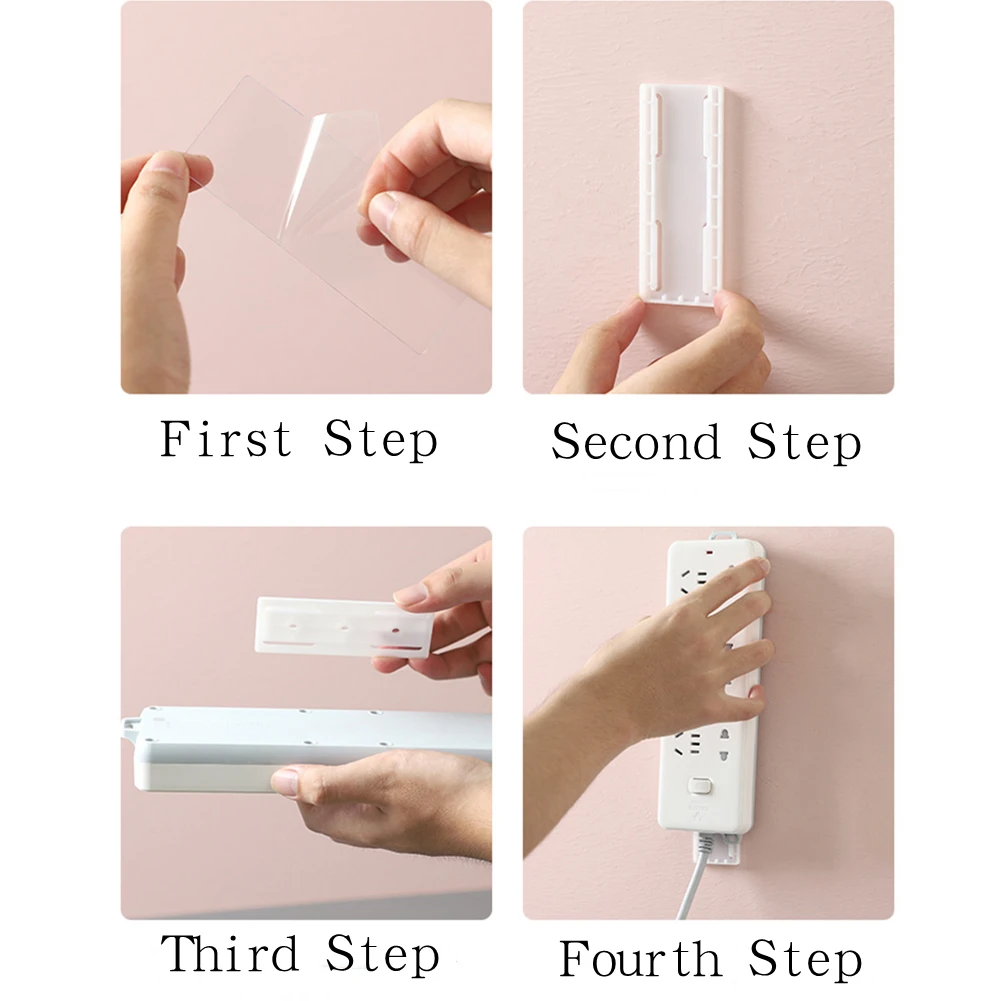 First Step

Second Step

Third Step

Fourth Step