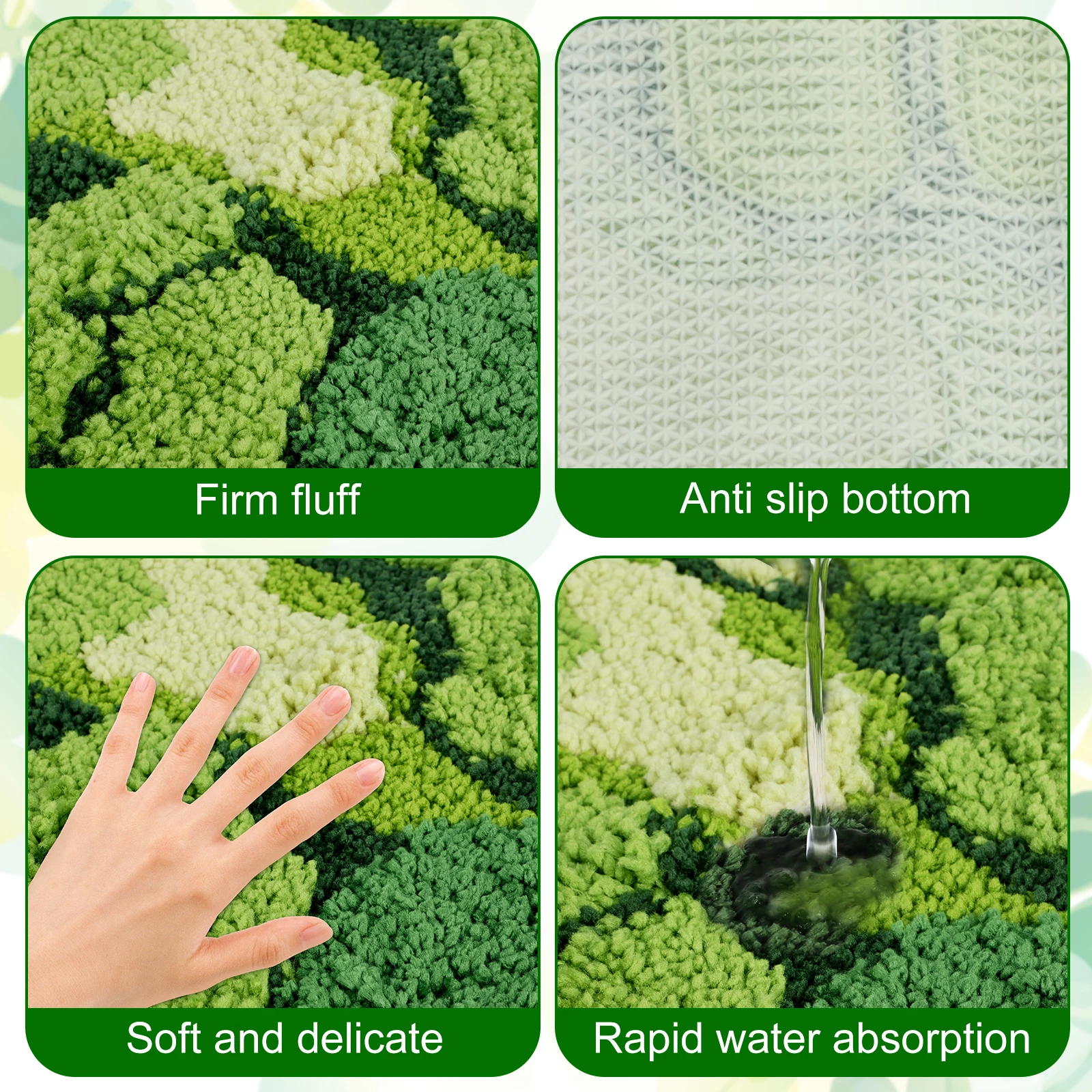 Firm fluff

Anti slip bottom

Soft and delicate

Rapid water absorption