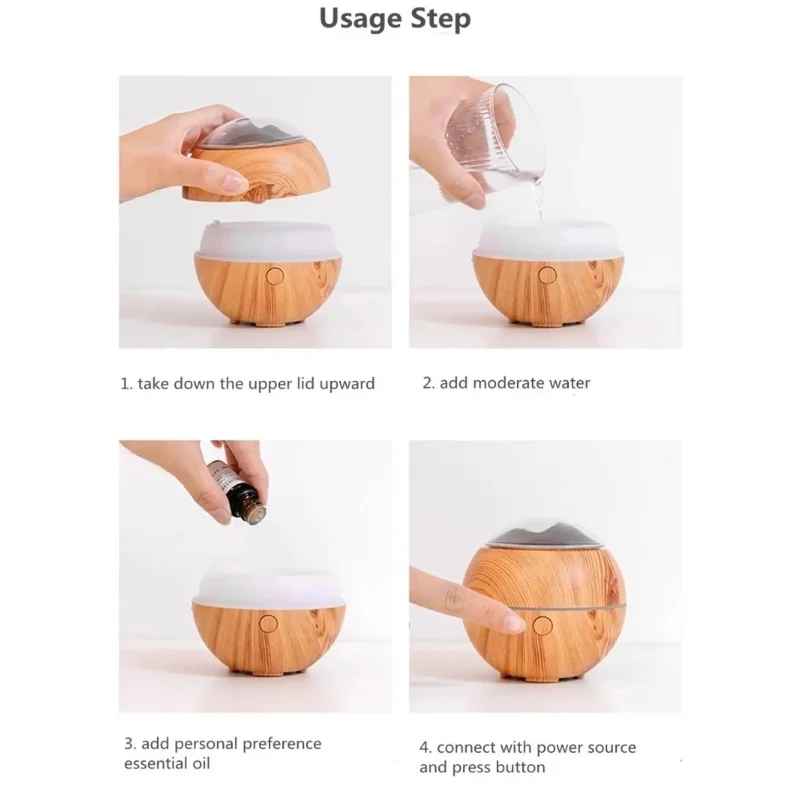 Usage Step

1. take down the upper lid upward

2. add moderate water

3. add personal preference essential oil

4. connect with power source and press button