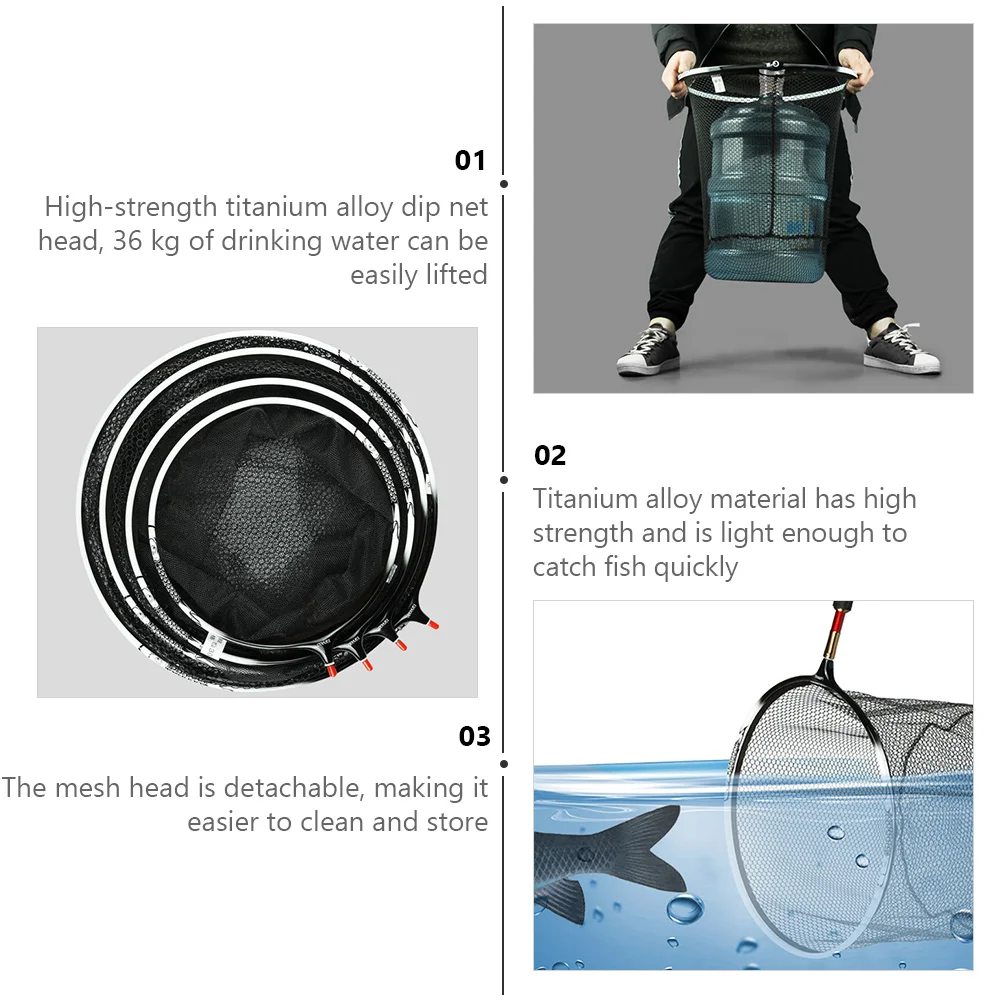 01

High-strength titanium alloy dip net head, 36 kg of drinking water can be easily lifted

02

Titanium alloy material has high strength and is light enough to catch fish quickly

03

The mesh head is detachable, making it easier to clean and store