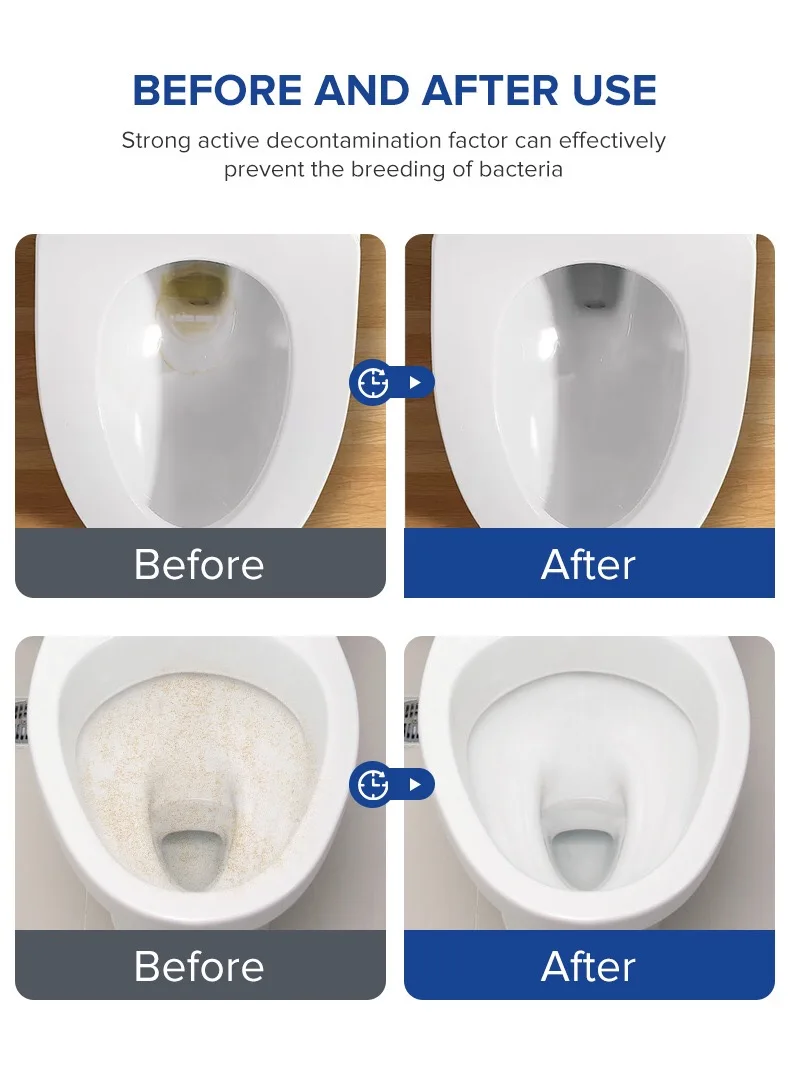 BEFORE AND AFTER USE

Strong active decontamination factor can effectively prevent the breeding of bacteria

Before

After

Before

After