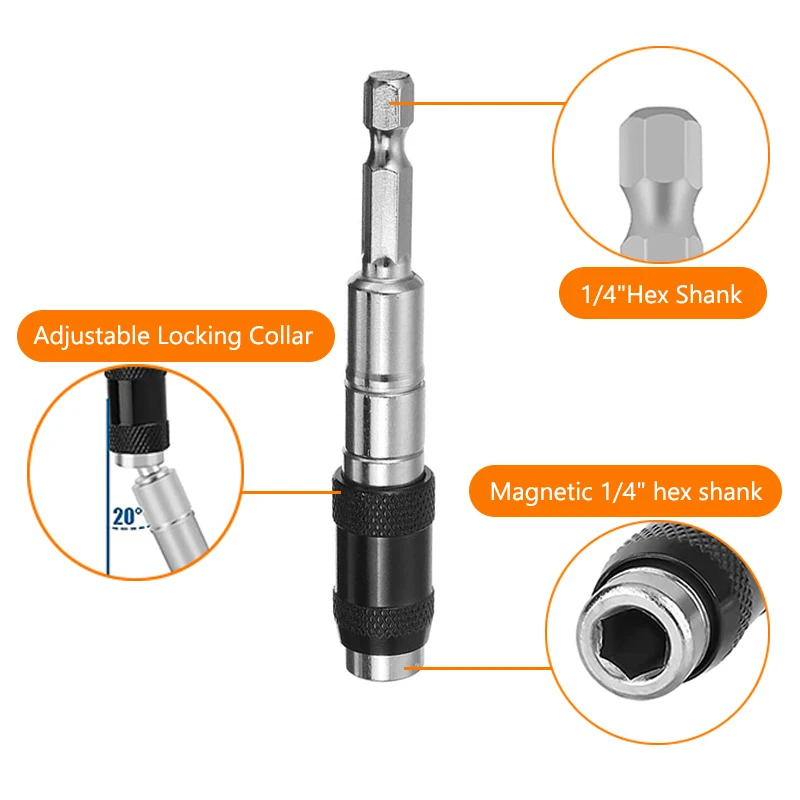 1/4"Hex Shank

Adjustable Locking Collar

20°

Magnetic 1/4" hex shank