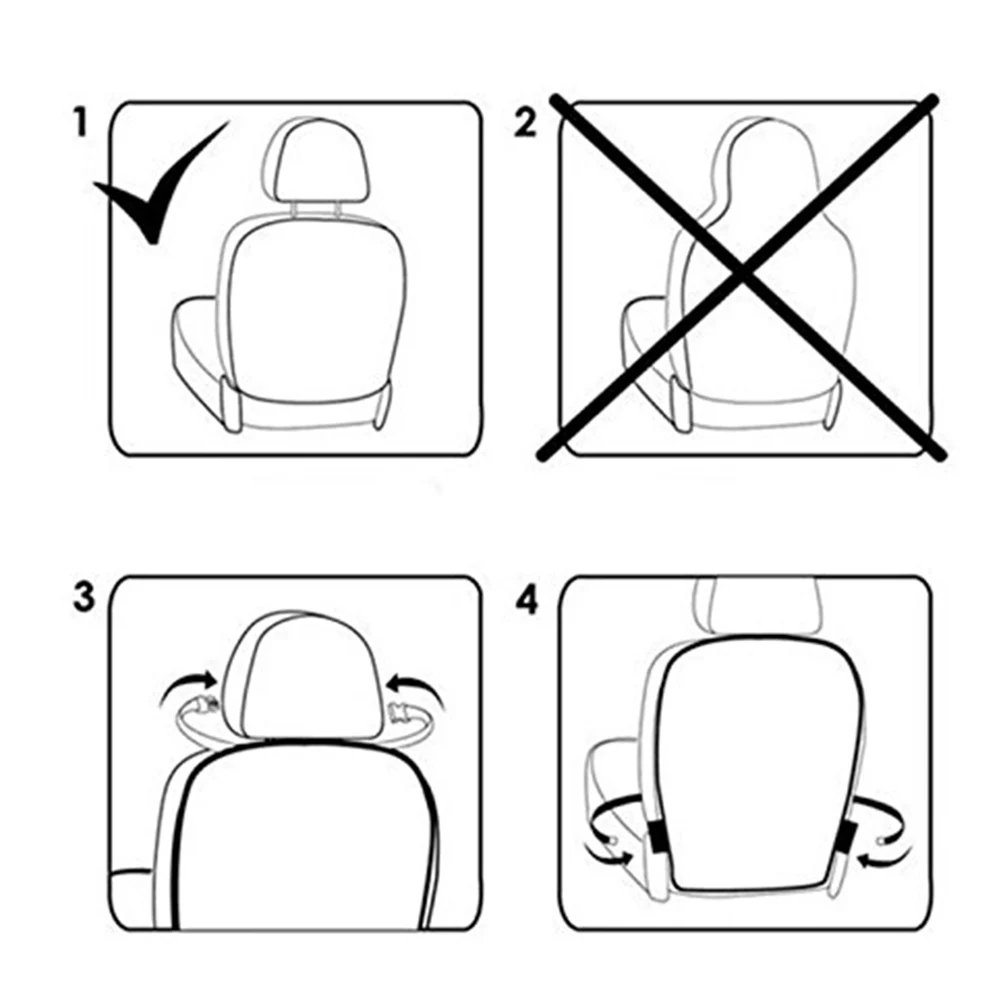 1

2

3

4