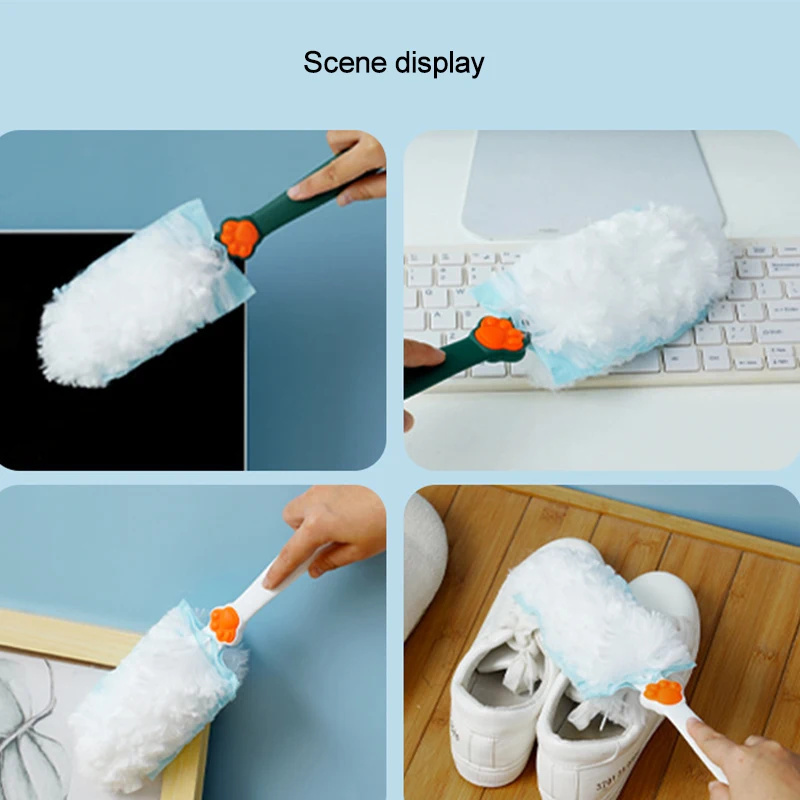 Scene display