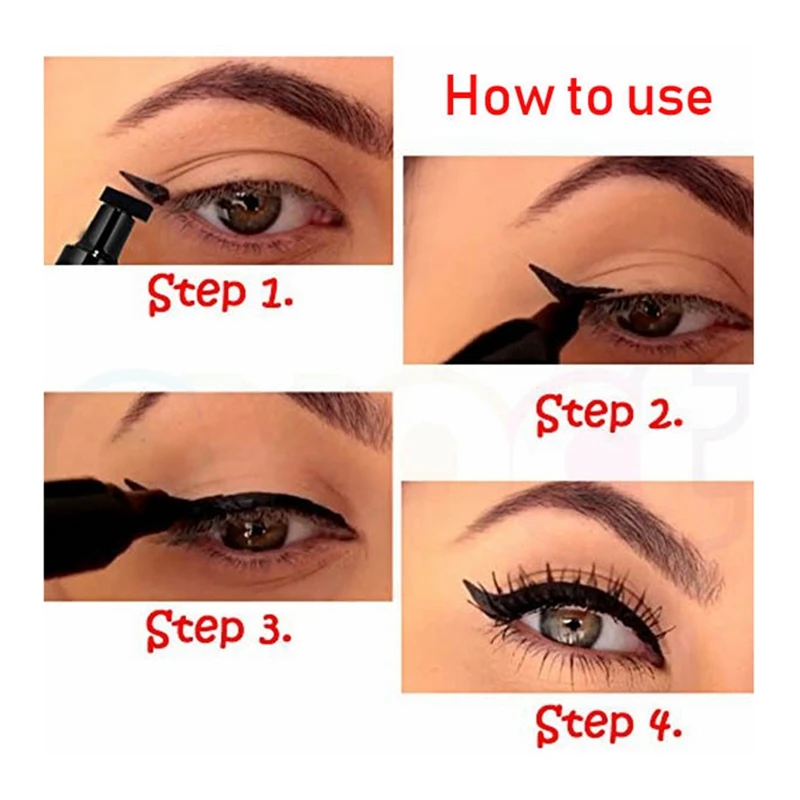 How to use

Step 1.

Step 2.

Step 3.

Step 4.