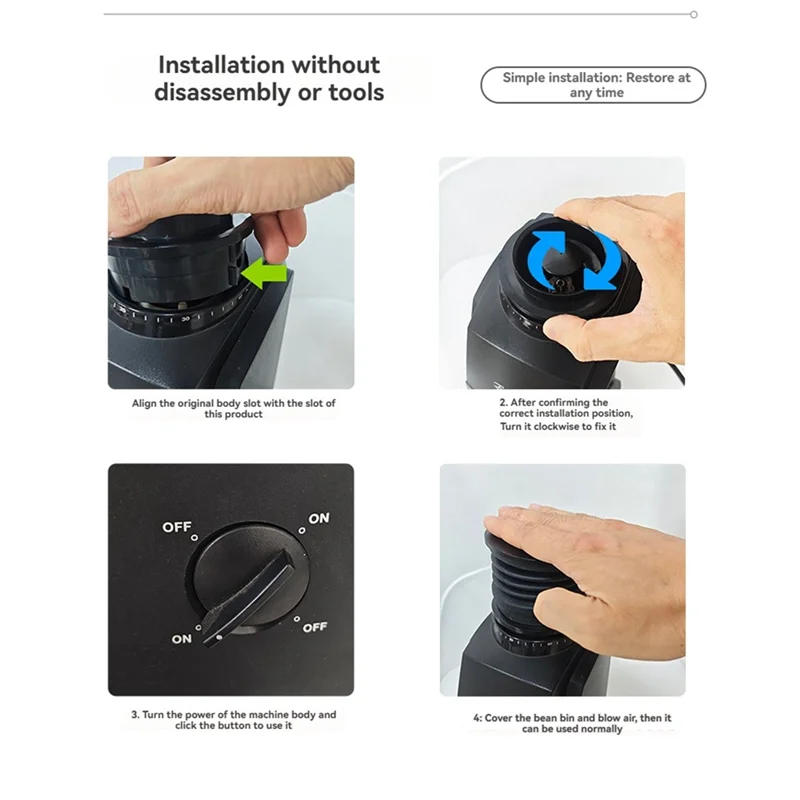 Installation without disassembly or tools

Simple installation: Restore at any time

Align the original body slot with the slot of this product

2. After confirming the correct installation position, Turn it clockwise to fix it

OFF

ON

ON

OFF

3. Turn the power of the machine body and click the button to use it

4: Cover the bean bin and blow air, then it can be used normally