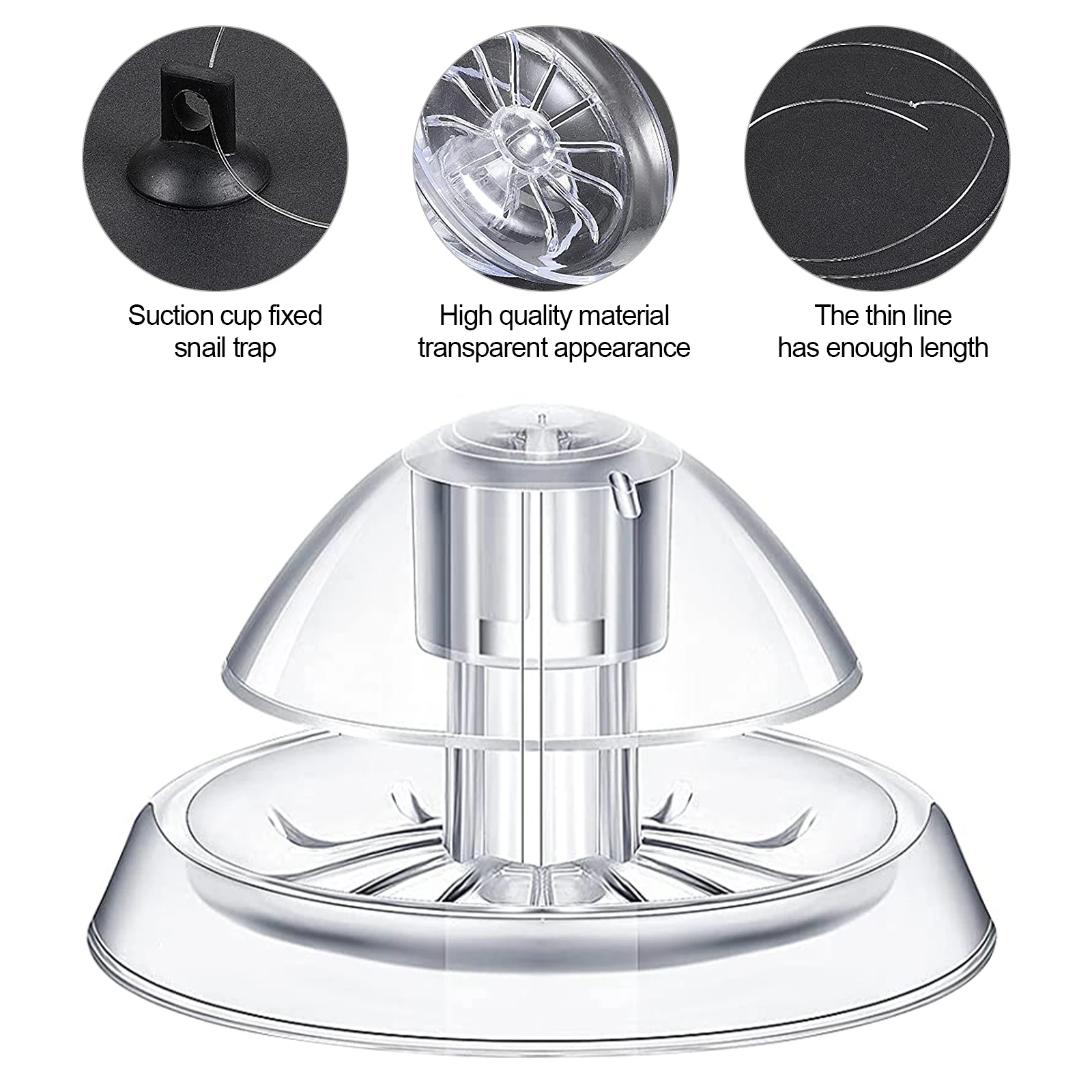 Suction cup fixed snail trap

High quality material transparent appearance

The thin line has enough length