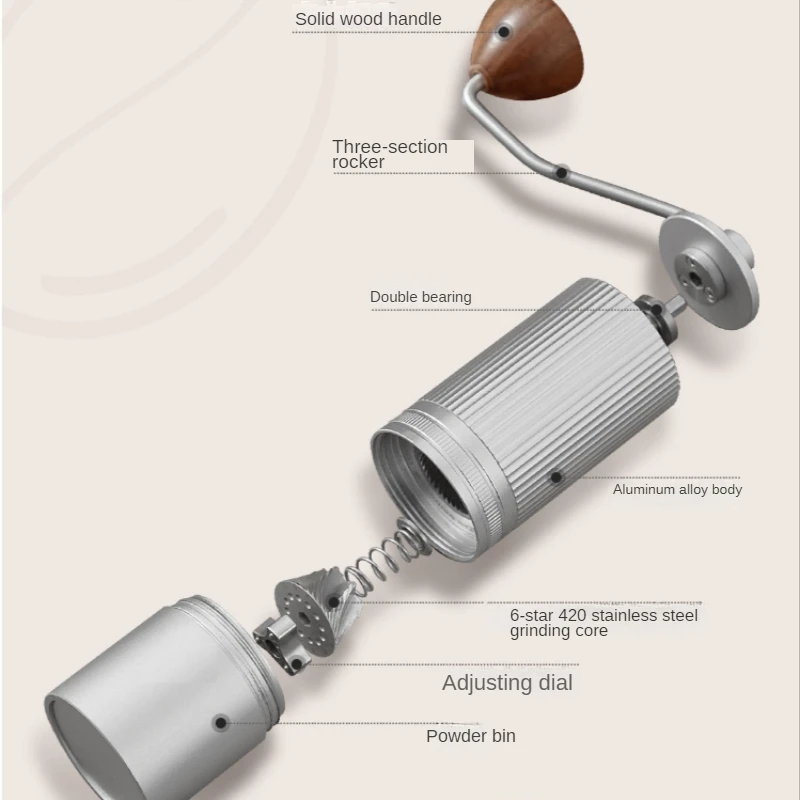 Solid wood handle

Three-section rocker

Double bearing

Aluminum alloy body

6-star 420 stainless steel grinding core

Adjusting dial

Powder bin