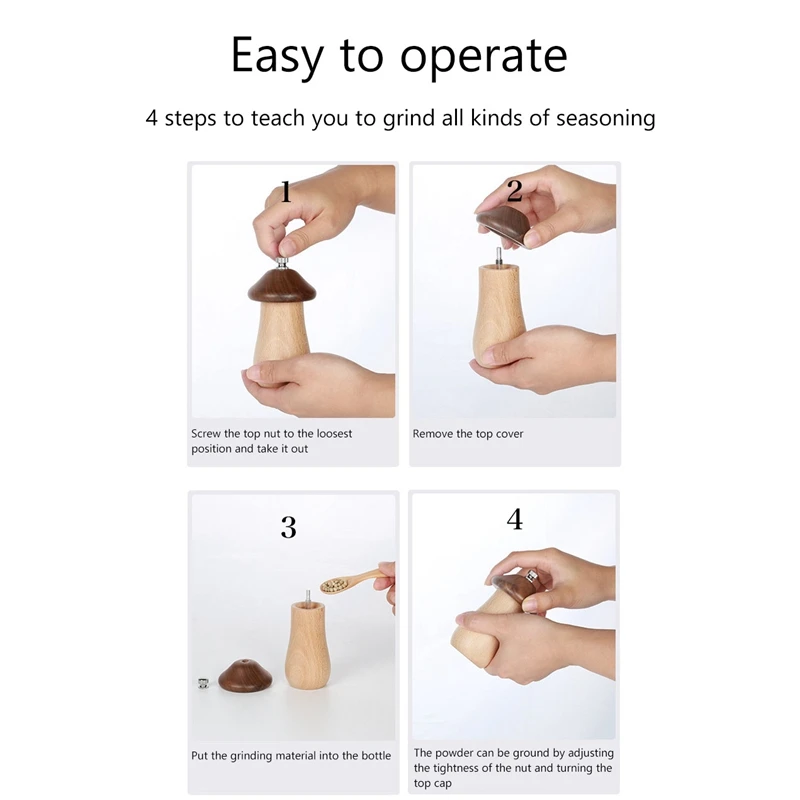 Easy to operate

4 steps to teach you to grind all kinds of seasoning

1

Screw the top nut to the loosest position and take it out

2

Remove the top cover

3

Put the grinding material into the bottle

4

The powder can be ground by adjusting the tightness of the nut and turning the top cap