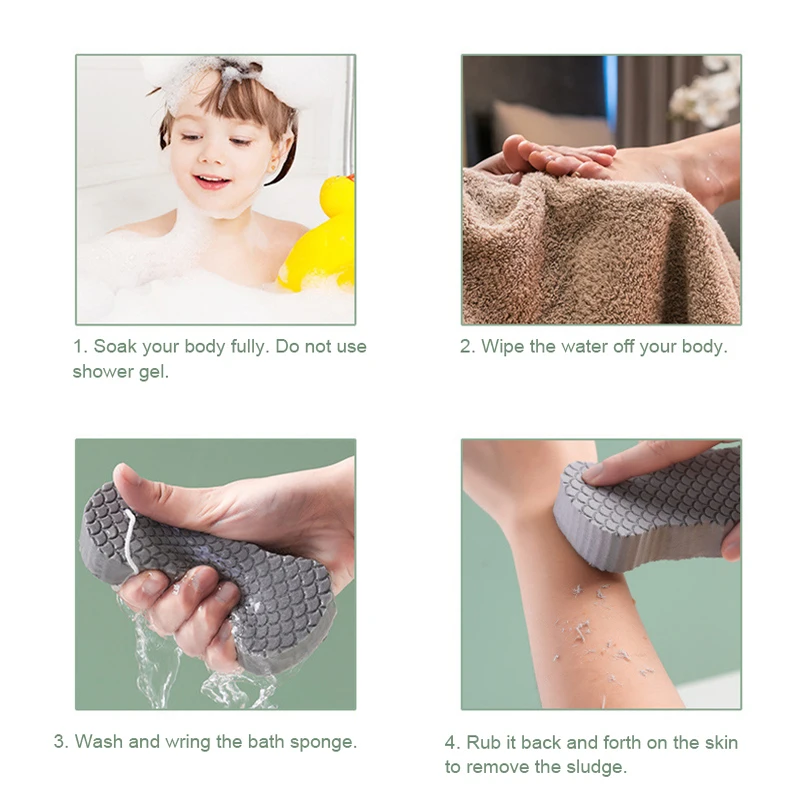 1. Soak your body fully. Do not use shower gel.

2. Wipe the water off your body.

3. Wash and wring the bath sponge.

4. Rub it back and forth on the skin to remove the sludge.