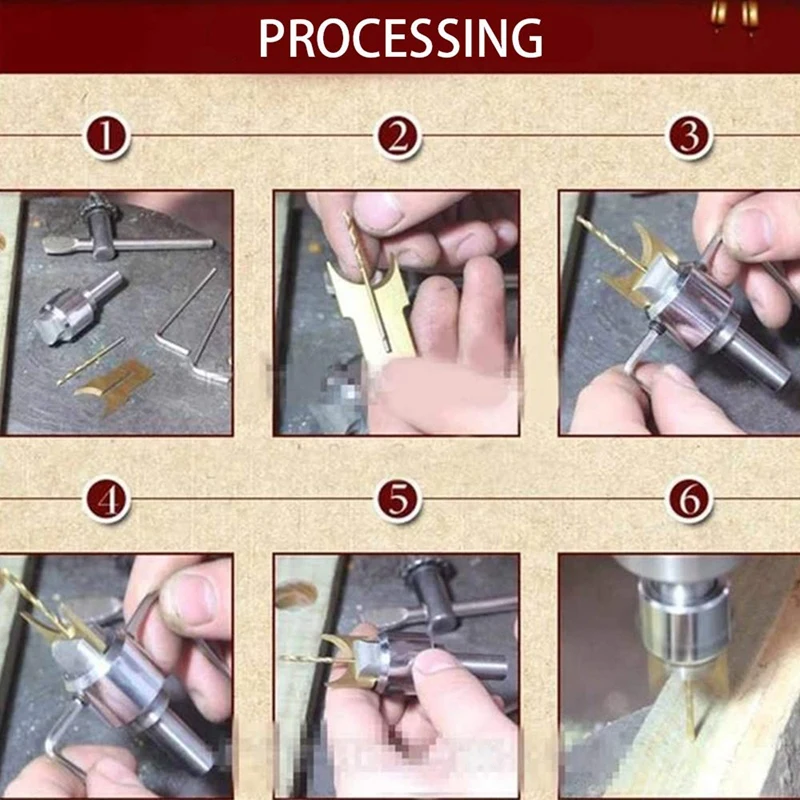 PROCESSING

1

2

3

4

5

6