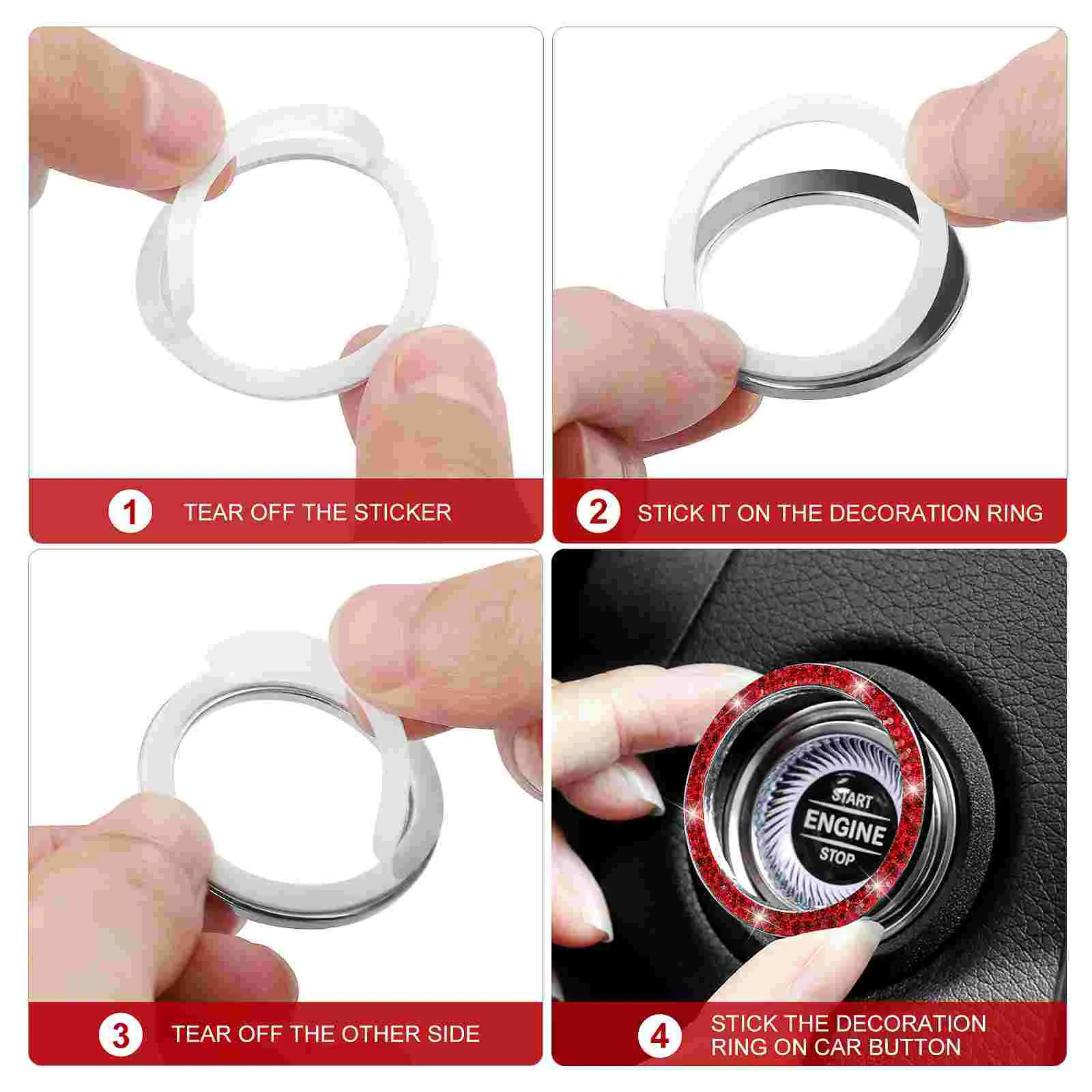 1 TEAR OFF THE STICKER

2 STICK IT ON THE DECORATION RING

3 TEAR OFF THE OTHER SIDE

START
ENGINE
STOP

4 STICK THE DECORATION RING ON CAR BUTTON