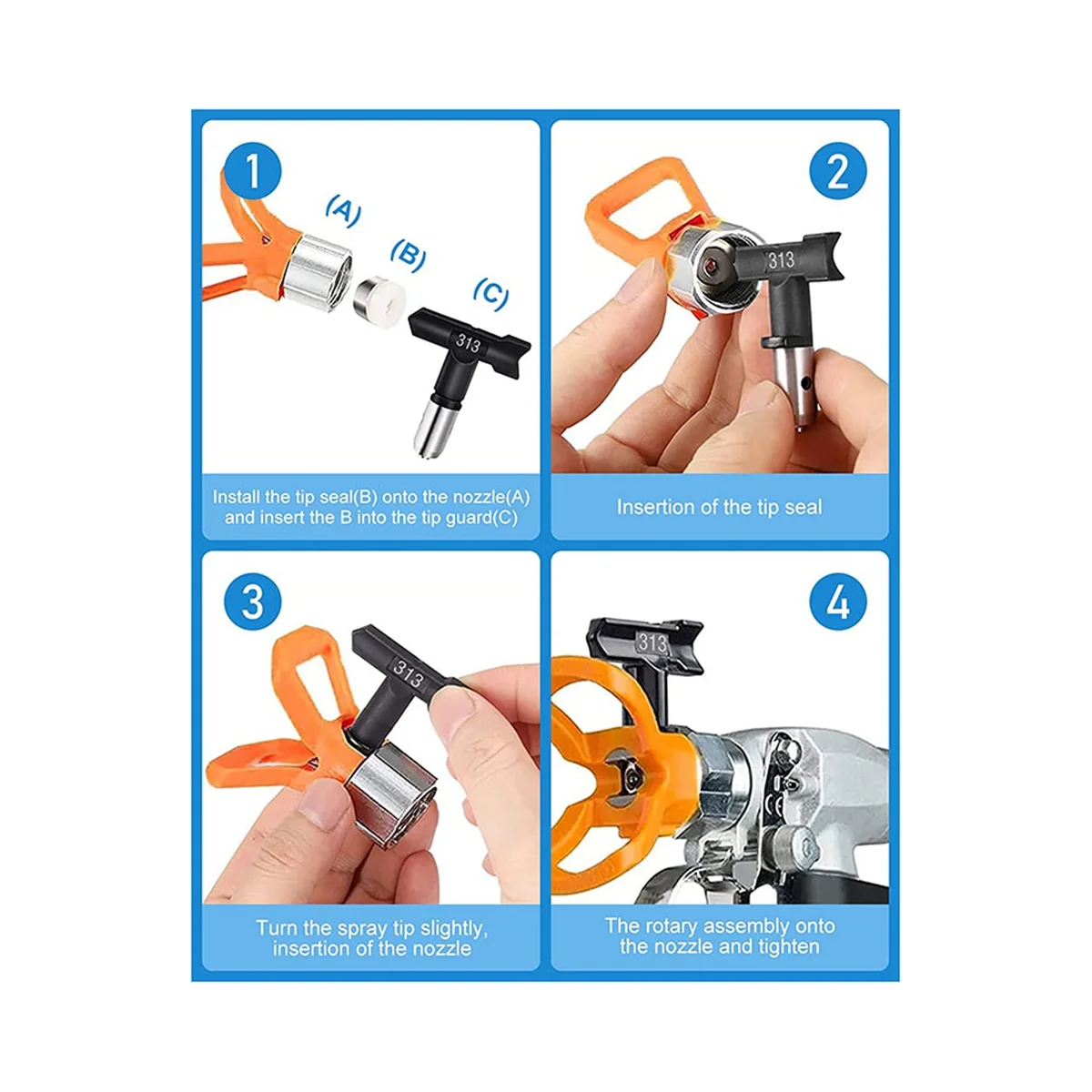 1

(A)

(B)

(C)

313

Install the tip seal(B) onto the nozzle(A) and insert the B into the tip guard(C)

2

313

Insertion of the tip seal

3

313

Turn the spray tip slightly, insertion of the nozzle

4

313

The rotary assembly onto the nozzle and tighten