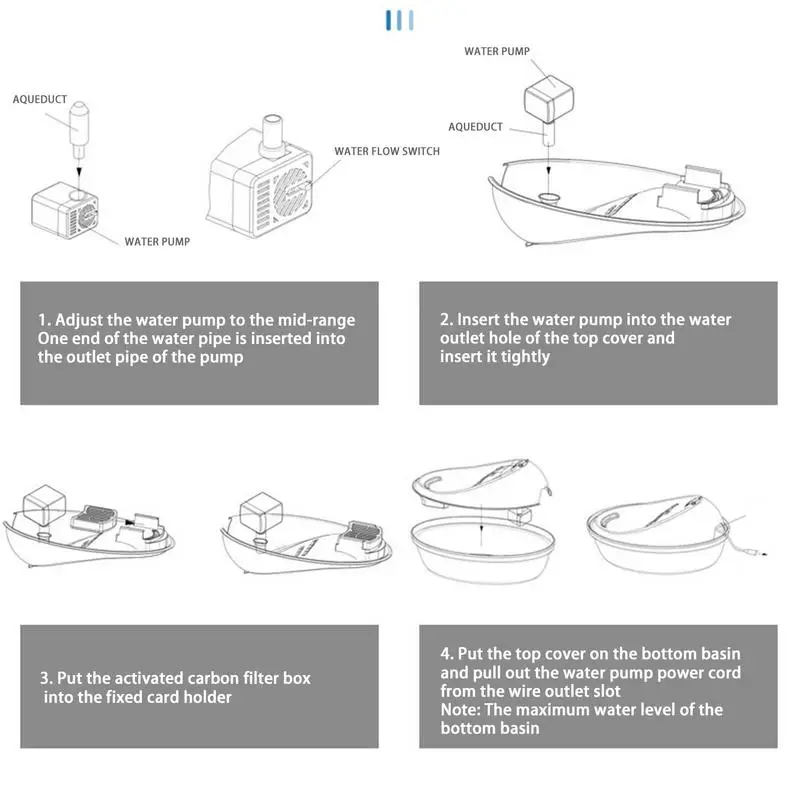 AQUEDUCT

WATER PUMP

WATER FLOW SWITCH

WATER PUMP

AQUEDUCT

1. Adjust the water pump to the mid-range
One end of the water pipe is inserted into the outlet pipe of the pump

2. Insert the water pump into the water outlet hole of the top cover and insert it tightly

3. Put the activated carbon filter box into the fixed card holder

4. Put the top cover on the bottom basin and pull out the water pump power cord from the wire outlet slot
Note: The maximum water level of the bottom basin