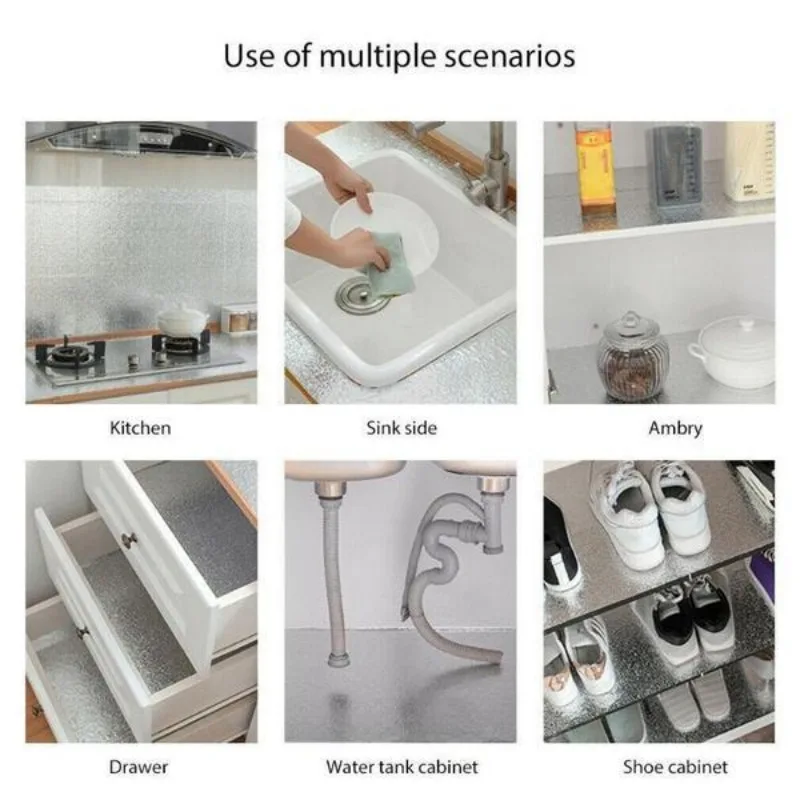 Use of multiple scenarios

Kitchen

Sink side

Ambry

Drawer

Water tank cabinet

Shoe cabinet