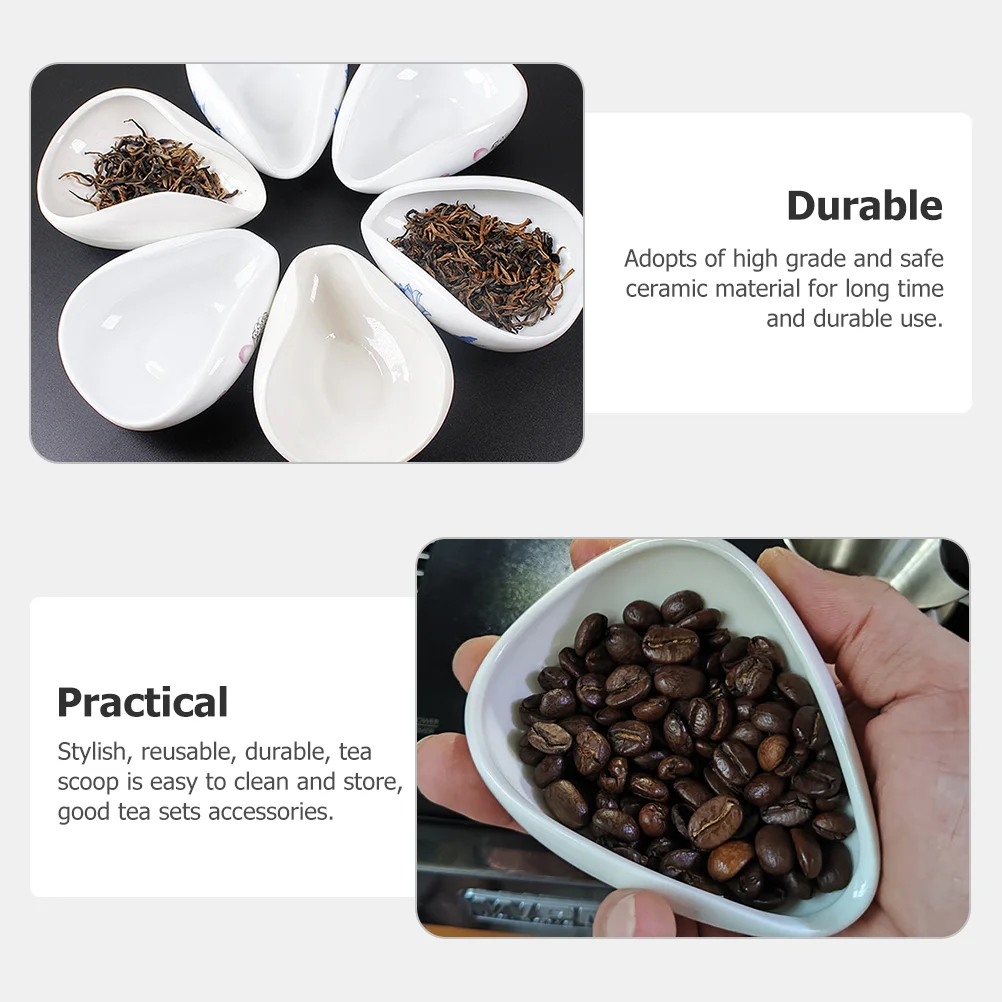 Durable

Adopts of high grade and safe ceramic material for long time and durable use.

Practical

Stylish, reusable, durable, tea scoop is easy to clean and store, good tea sets accessories.