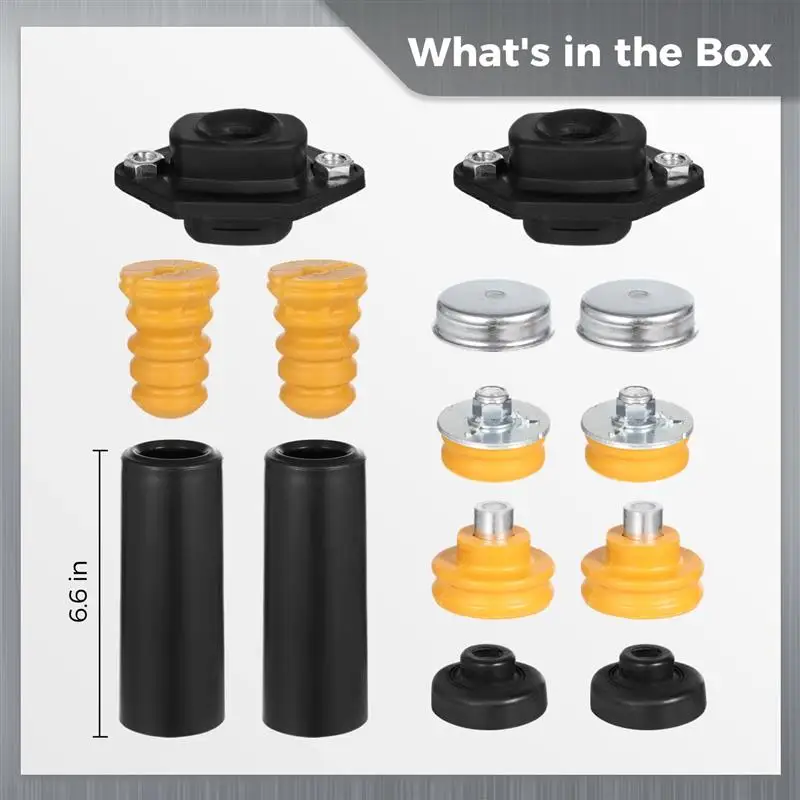 What's in the Box

6.6 in