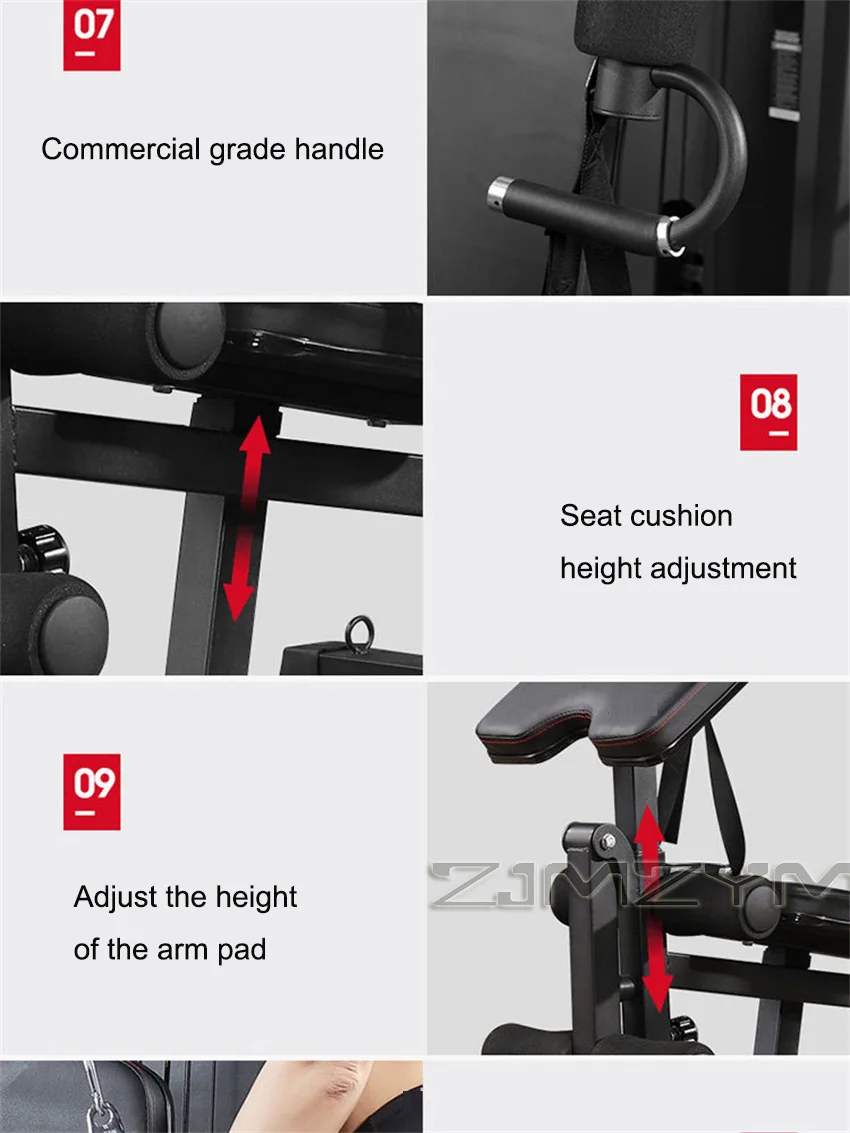 07

Commercial grade handle

08

Seat cushion height adjustment

09

Adjust the height of the arm pad

ZJMZYM