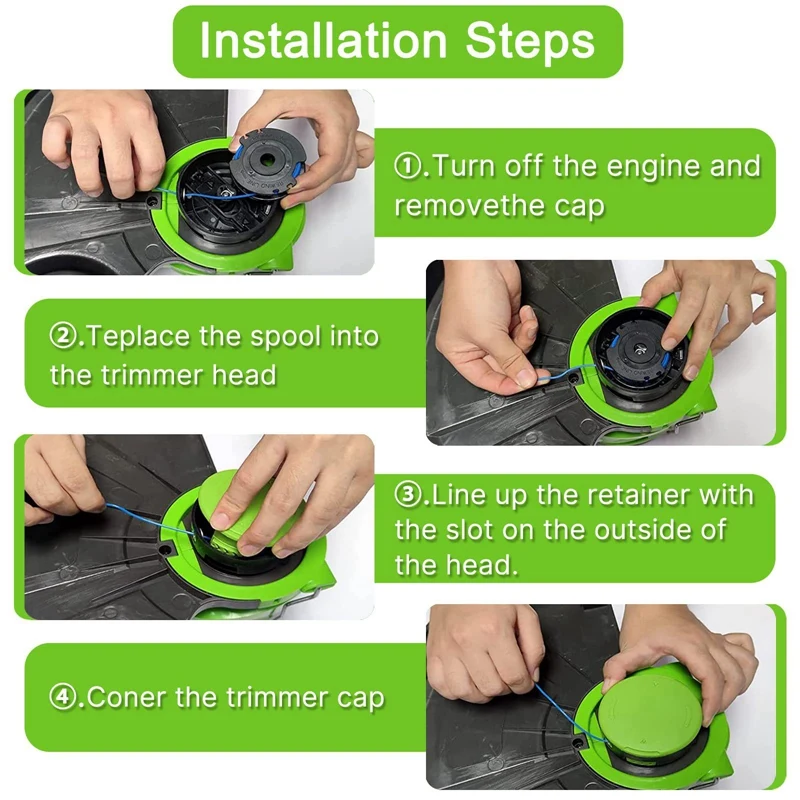 Installation Steps

①.Turn off the engine and removethe cap

②.Teplace the spool into the trimmer head

③.Line up the retainer with the slot on the outside of the head.

④.Coner the trimmer cap