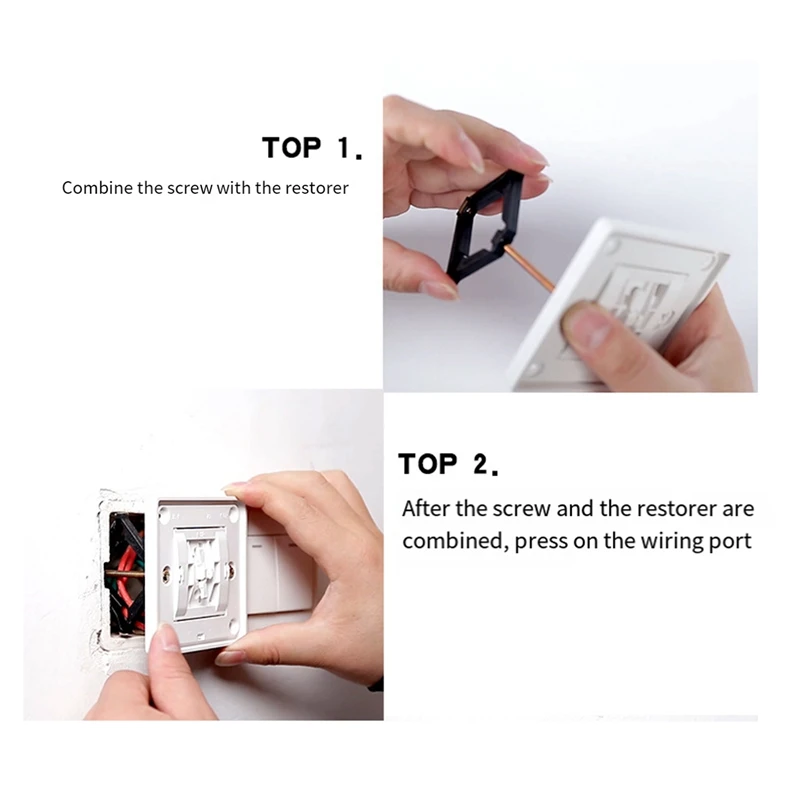 TOP 1.

Combine the screw with the restorer

TOP 2.

After the screw and the restorer are combined, press on the wiring port