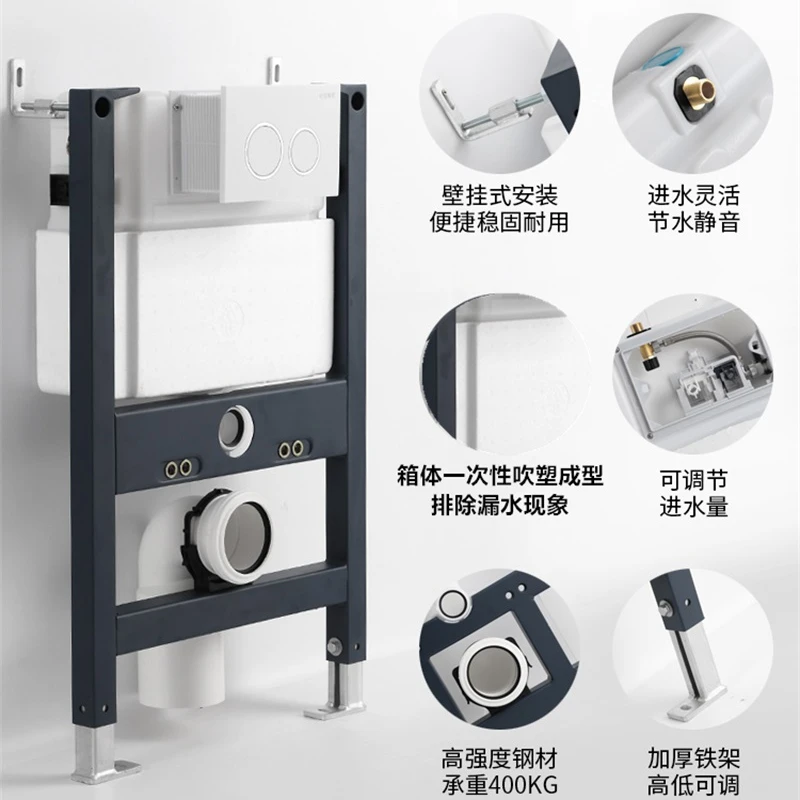 壁挂式安装
便捷稳固耐用

进水灵活
节水静音

箱体一次性吹塑成型
排除漏水现象

可调节
进水量

高强度钢材
承重400KG

加厚铁架
高低可调