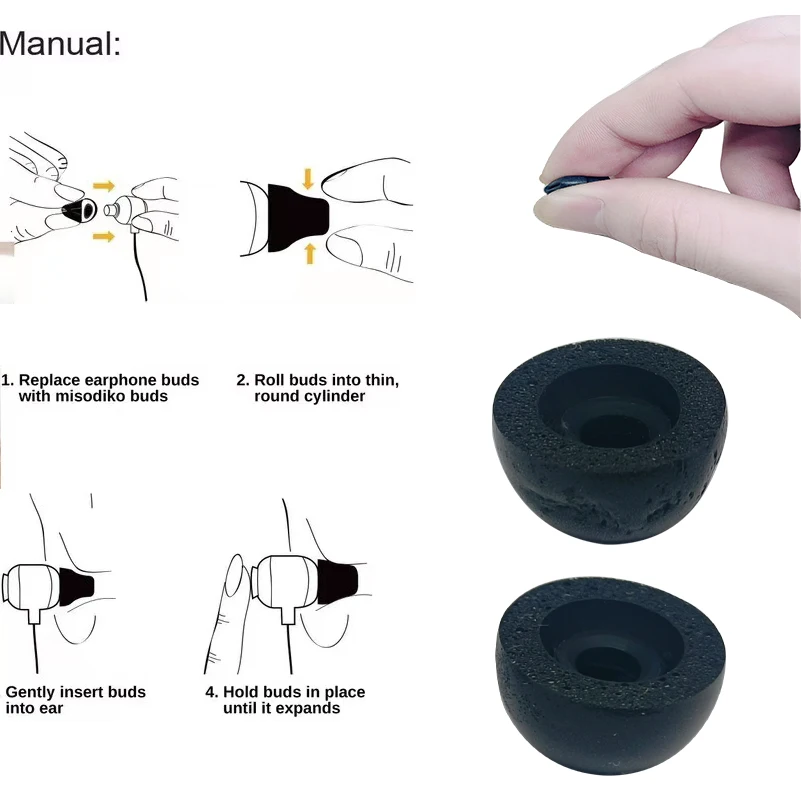 Manual:

1. Replace earphone buds with misodiko buds

2. Roll buds into thin, round cylinder

Gently insert buds into ear

4. Hold buds in place until it expands