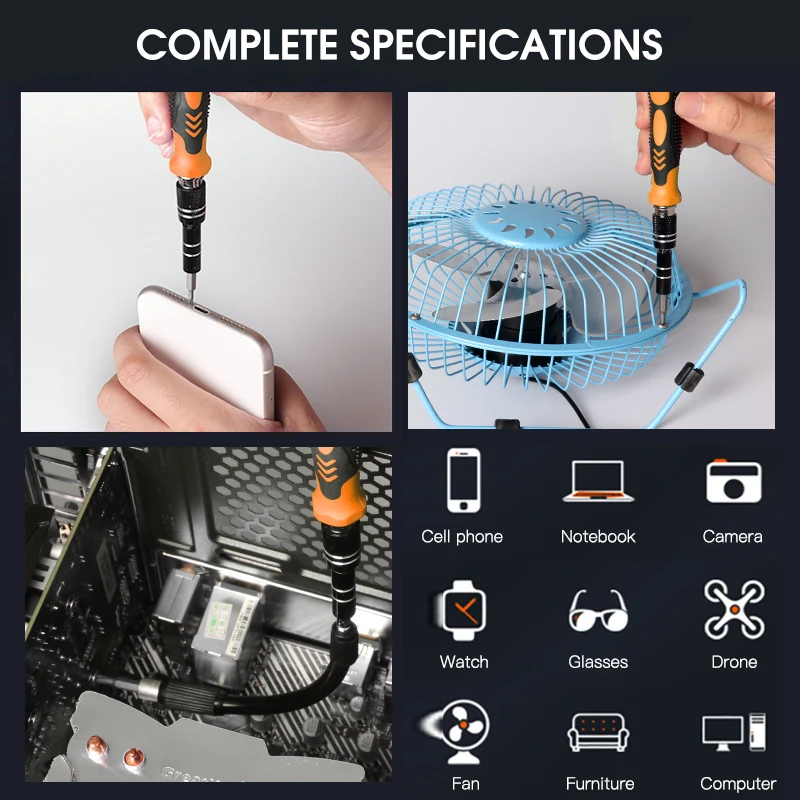 COMPLETE SPECIFICATIONS

Cell phone
Notebook
Camera
Watch
Glasses
Drone
Fan
Furniture
Computer