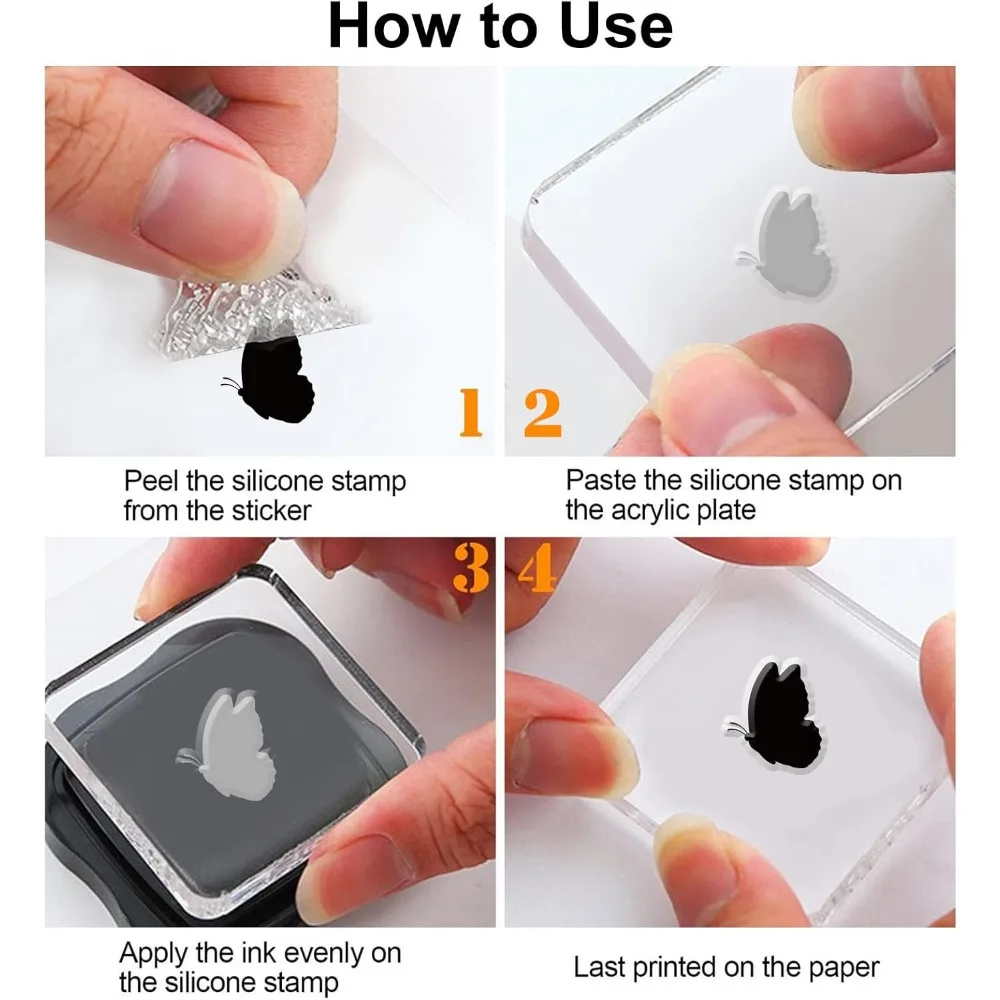 How to Use

1

2

Peel the silicone stamp from the sticker

Paste the silicone stamp on the acrylic plate

3

4

Apply the ink evenly on the silicone stamp

Last printed on the paper