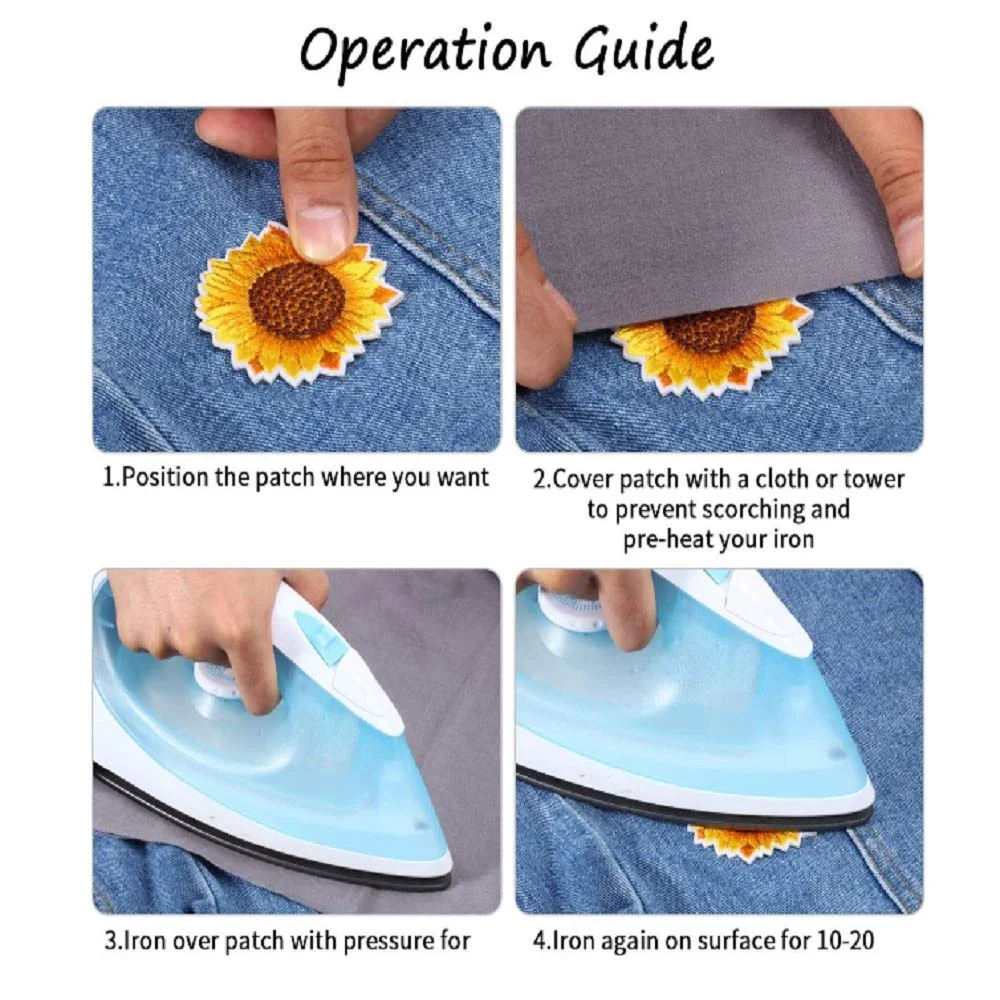 Operation Guide

1.Position the patch where you want

2.Cover patch with a cloth or tower to prevent scorching and pre-heat your iron

3.Iron over patch with pressure for

4.Iron again on surface for 10-20