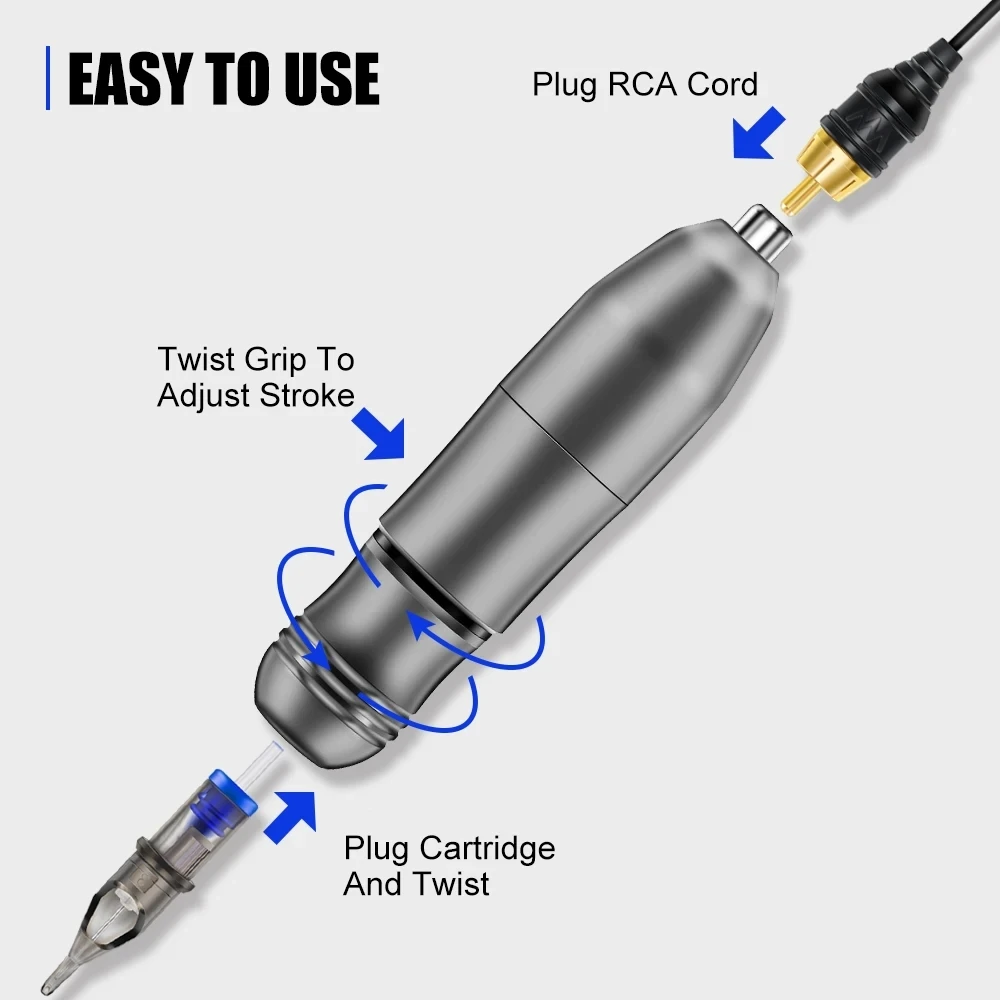 EASY TO USE

Plug RCA Cord

Twist Grip To Adjust Stroke

Plug Cartridge And Twist