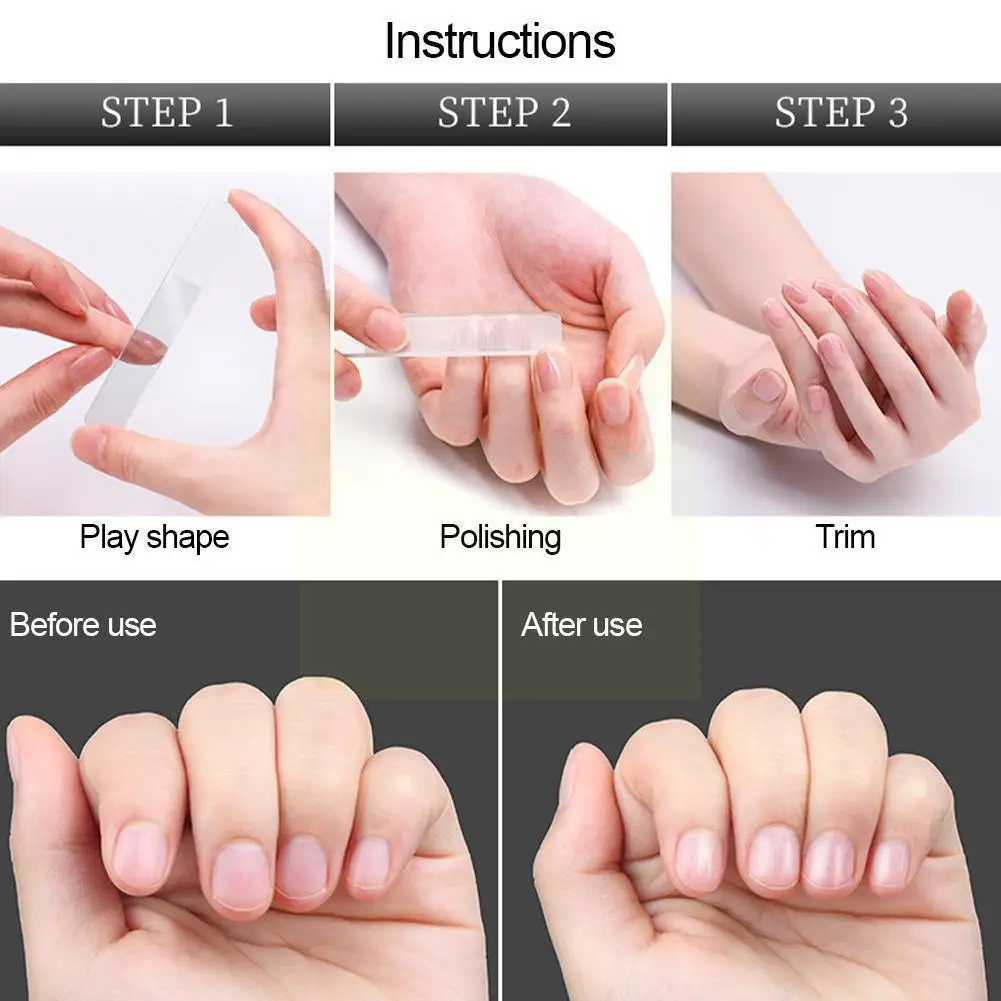 Instructions

STEP 1

STEP 2

STEP 3

Play shape

Polishing

Trim

Before use

After use