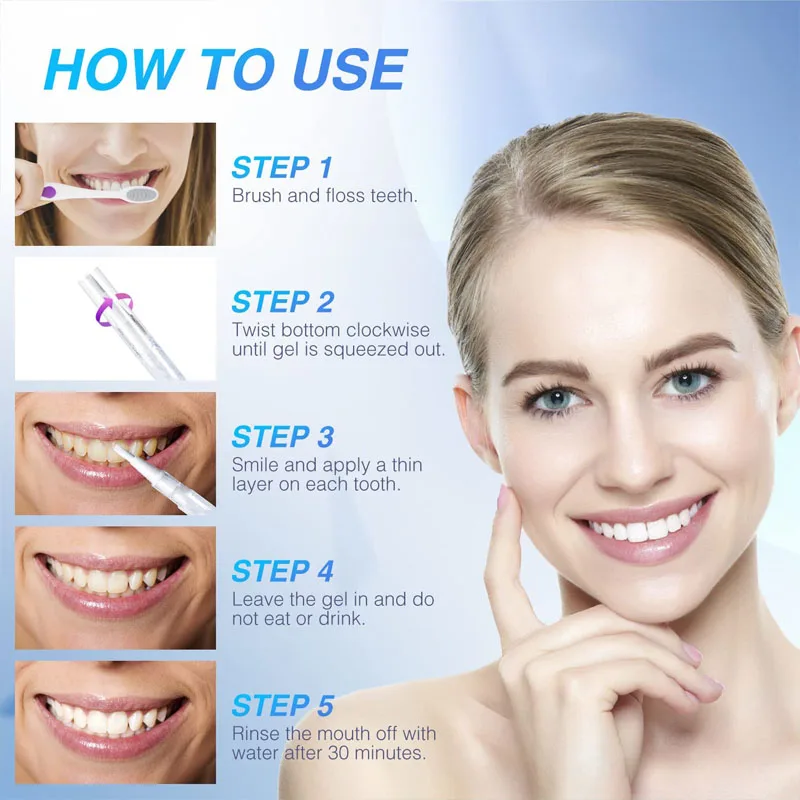 HOW TO USE

STEP 1
Brush and floss teeth.

STEP 2
Twist bottom clockwise until gel is squeezed out.

STEP 3
Smile and apply a thin layer on each tooth.

STEP 4
Leave the gel in and do not eat or drink.

STEP 5
Rinse the mouth off with water after 30 minutes.